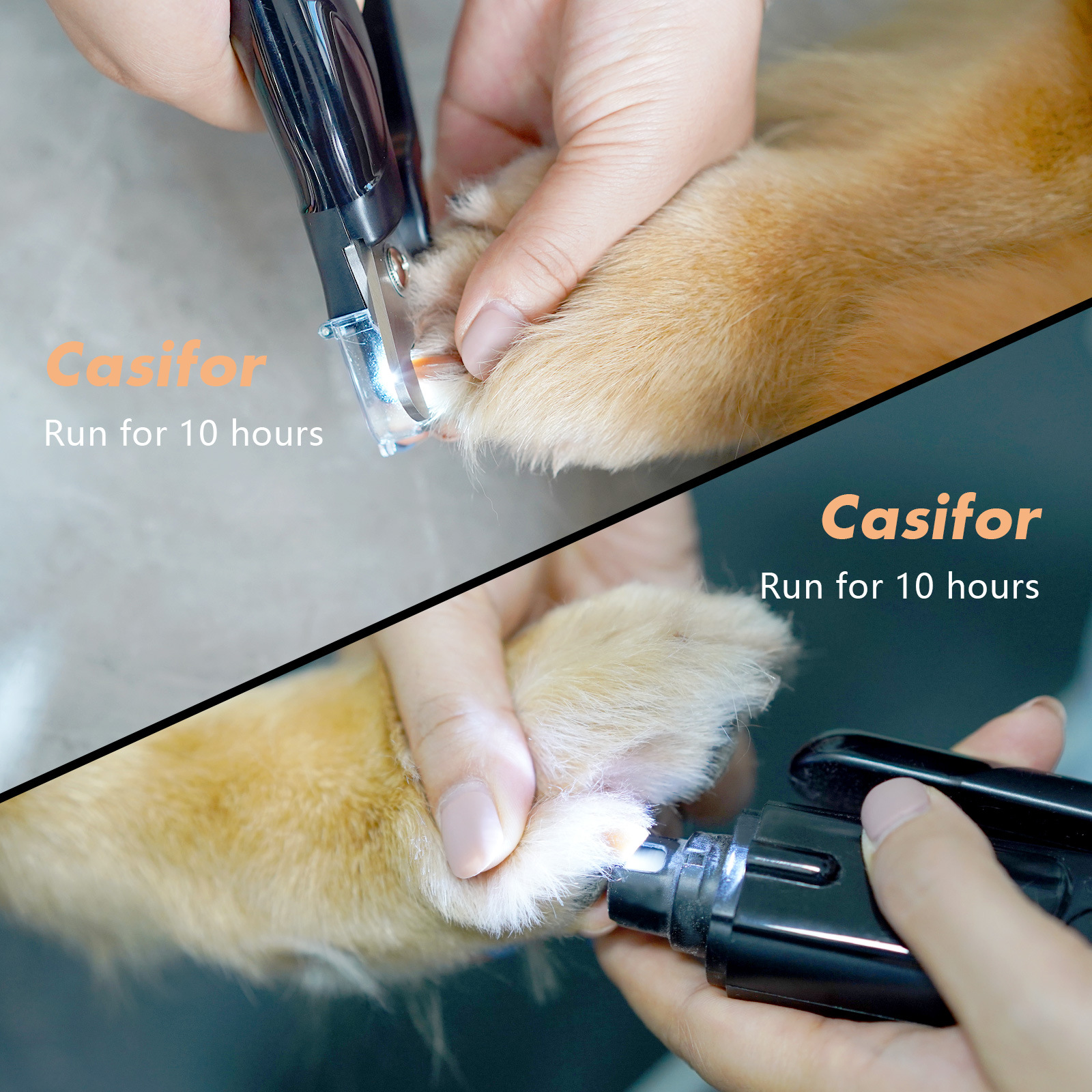 Casifor
Run for 10 hours

Casifor
Run for 10 hours