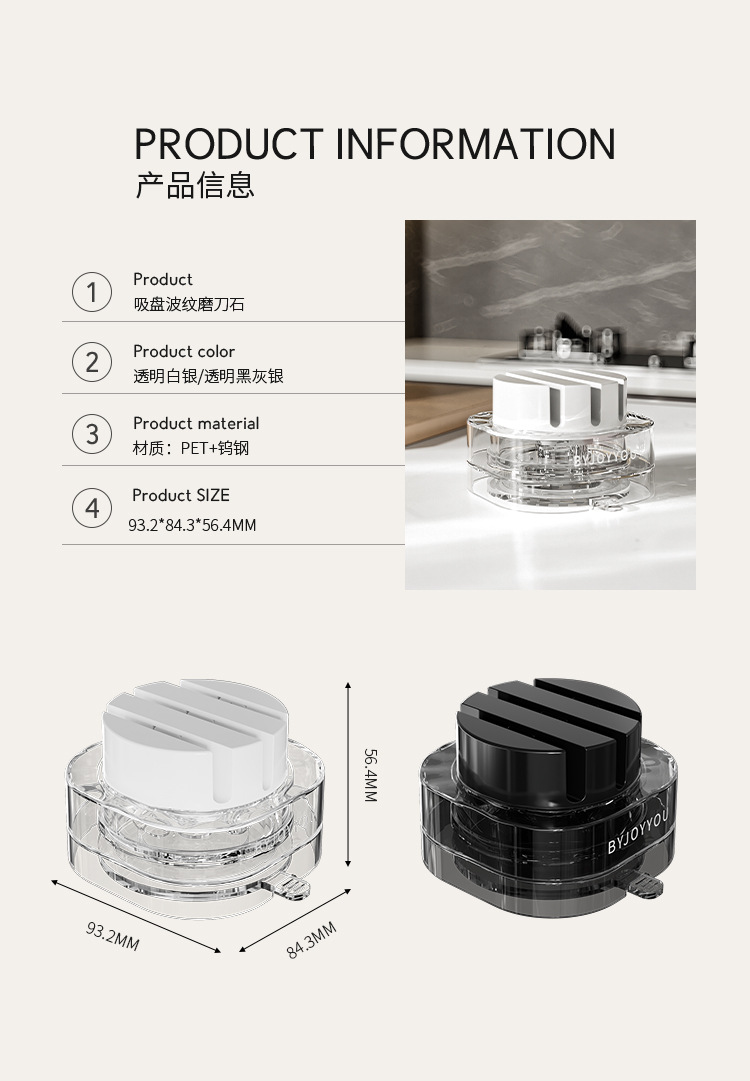 PRODUCT INFORMATION
产品信息

1
Product
吸盘波纹磨刀石

2
Product color
透明白银/透明黑灰银

3
Product material
材质：PET+钨钢

4
Product SIZE
93.2*84.3*56.4MM

BYJOYYOU

56.4MM

93.2MM

84.3MM

BYJOYYOU