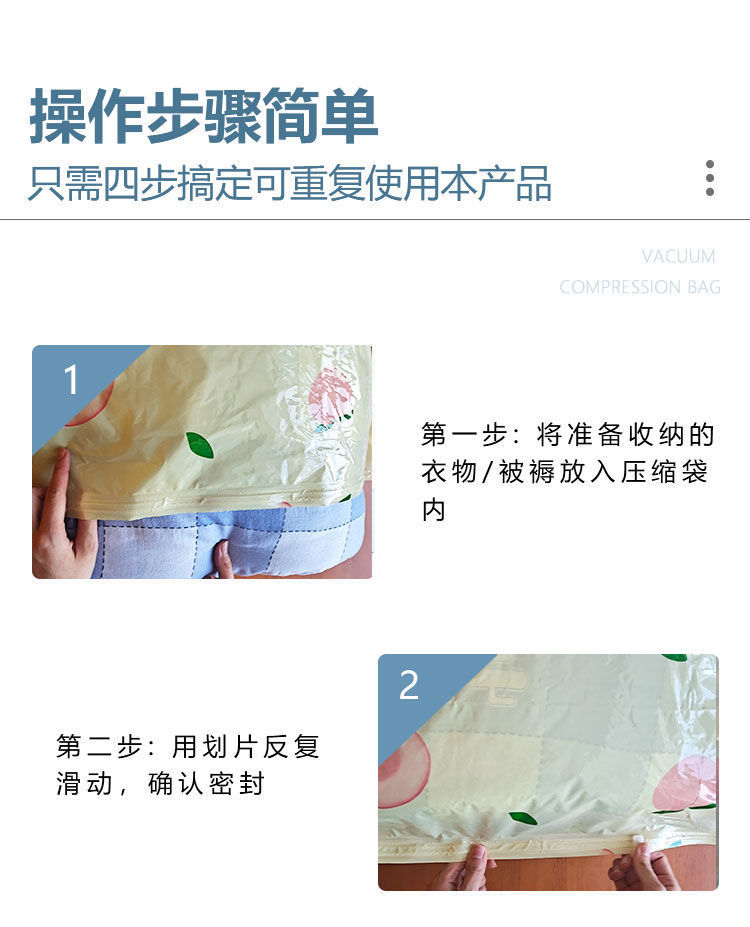 操作步骤简单

只需四步搞定可重复使用本产品

VACUUM
COMPRESSION BAG

1

第一步：将准备收纳的衣物/被褥放入压缩袋内

2

第二步：用划片反复滑动，确认密封