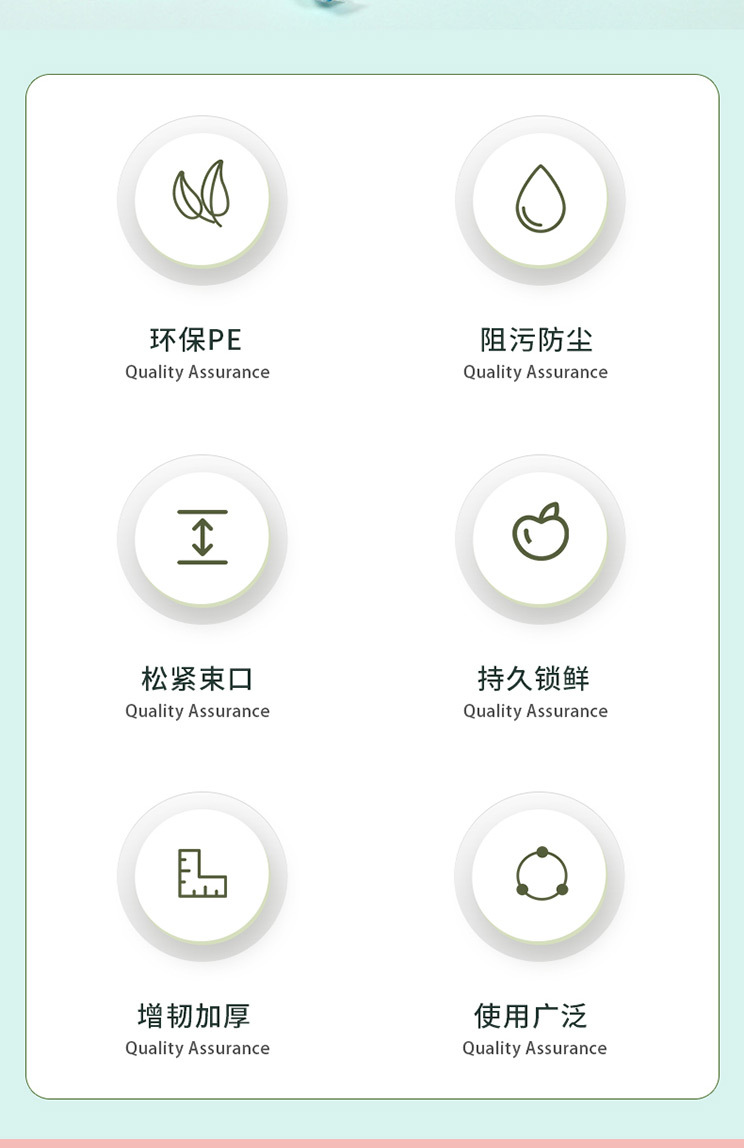 环保PE
Quality Assurance

阻污防尘
Quality Assurance

松紧束口
Quality Assurance

持久锁鲜
Quality Assurance

增韧加厚
Quality Assurance

使用广泛
Quality Assurance