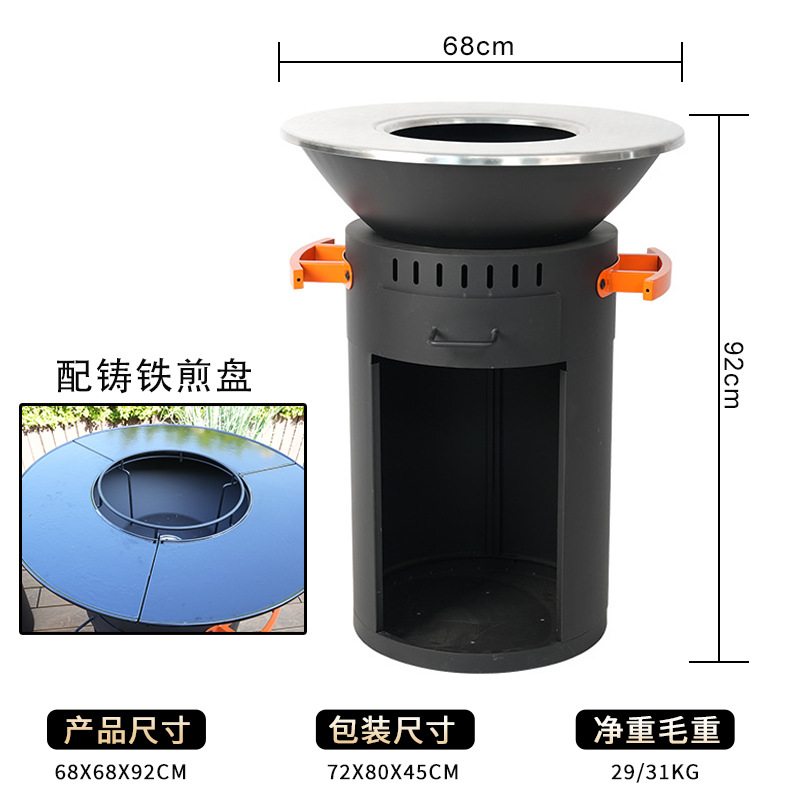 68cm

92cm

配铸铁煎盘

产品尺寸
68X68X92CM

包装尺寸
72X80X45CM

净重毛重
29/31KG