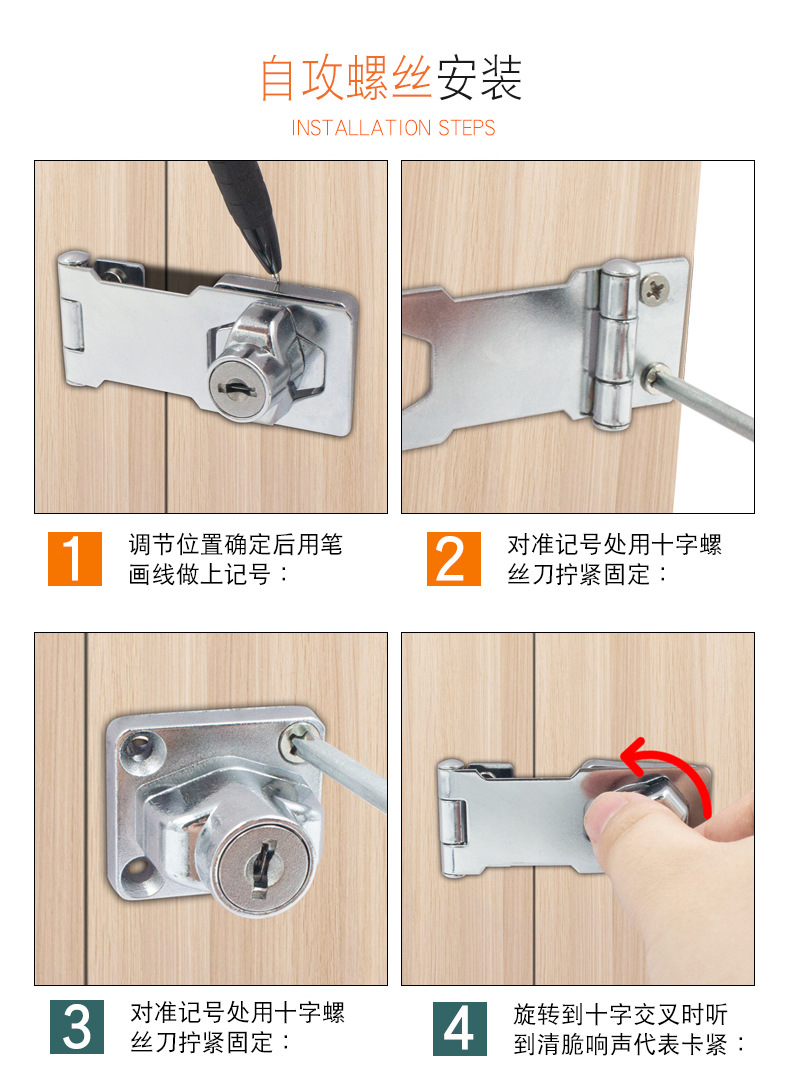 自攻螺丝安装
INSTALLATION STEPS

1 调节位置确定后用笔画线做上记号：

2 对准记号处用十字螺丝刀拧紧固定：

3 对准记号处用十字螺丝刀拧紧固定：

4 旋转到十字交叉时听到清脆响声代表卡紧：