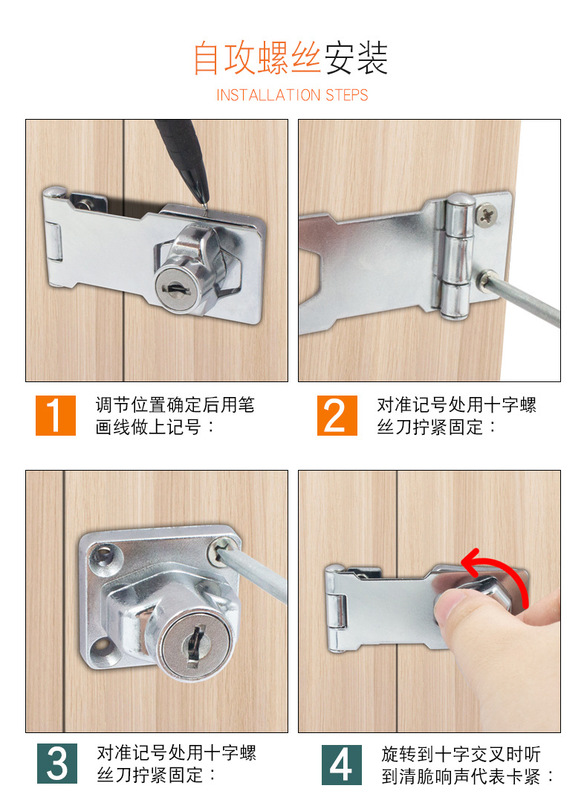 自攻螺丝安装
INSTALLATION STEPS

1 调节位置确定后用笔画线做上记号：

2 对准记号处用十字螺丝刀拧紧固定：

3 对准记号处用十字螺丝刀拧紧固定：

4 旋转到十字交叉时听到清脆响声代表卡紧：