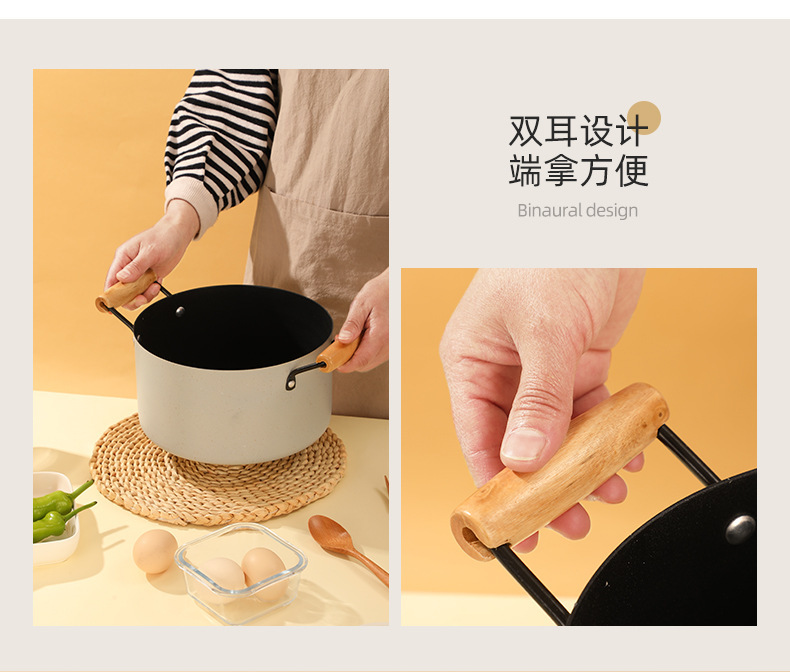 双耳设计
端拿方便

Binaural design