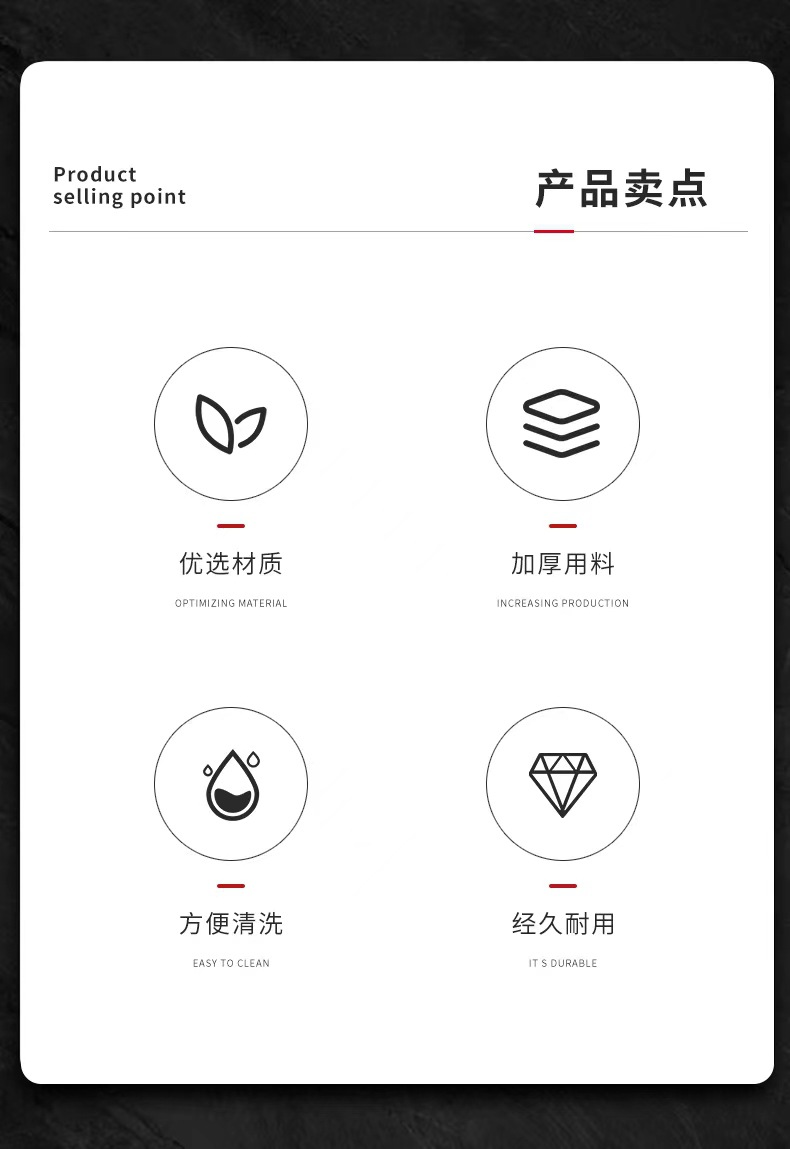 Product
selling point

产品卖点

优选材质

OPTIMIZING MATERIAL

加厚用料

INCREASING PRODUCTION

方便清洗

EASY TO CLEAN

经久耐用

IT S DURABLE