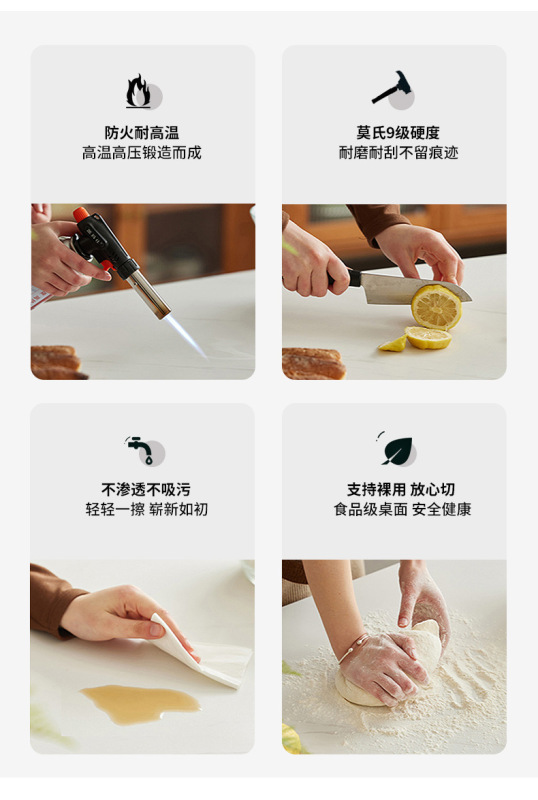 防火耐高温
高温高压锻造而成

莫氏9级硬度
耐磨耐刮不留痕迹

不渗透不吸污
轻轻一擦 崭新如初

支持裸用 放心切
食品级桌面 安全健康