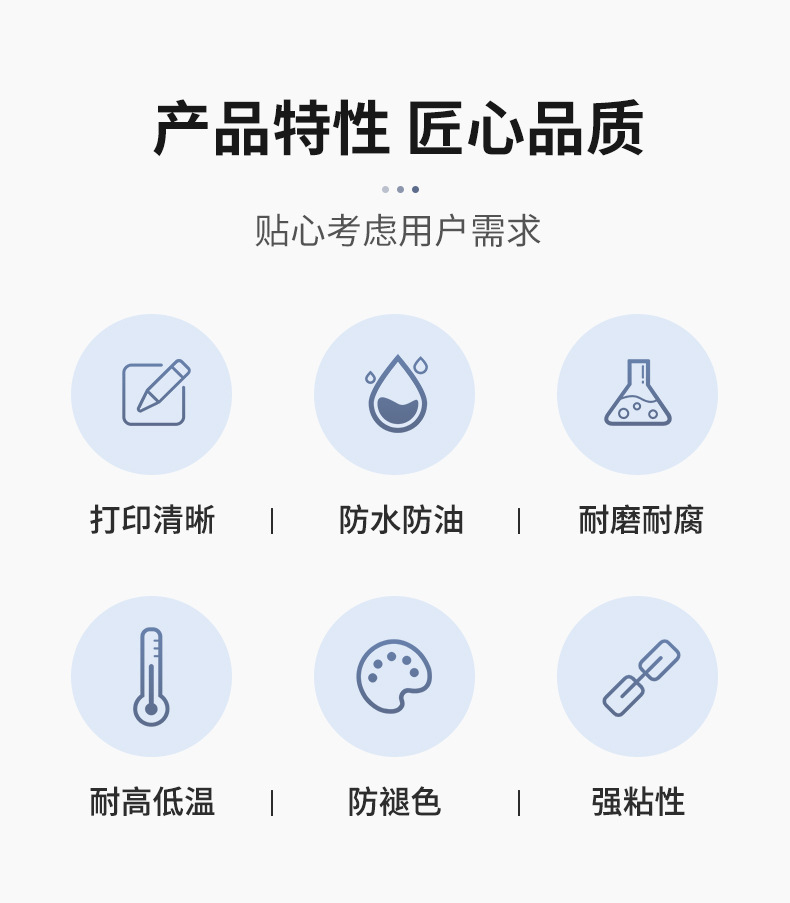 产品特性 匠心品质

贴心考虑用户需求

打印清晰 | 防水防油 | 耐磨耐腐

耐高低温 | 防褪色 | 强粘性