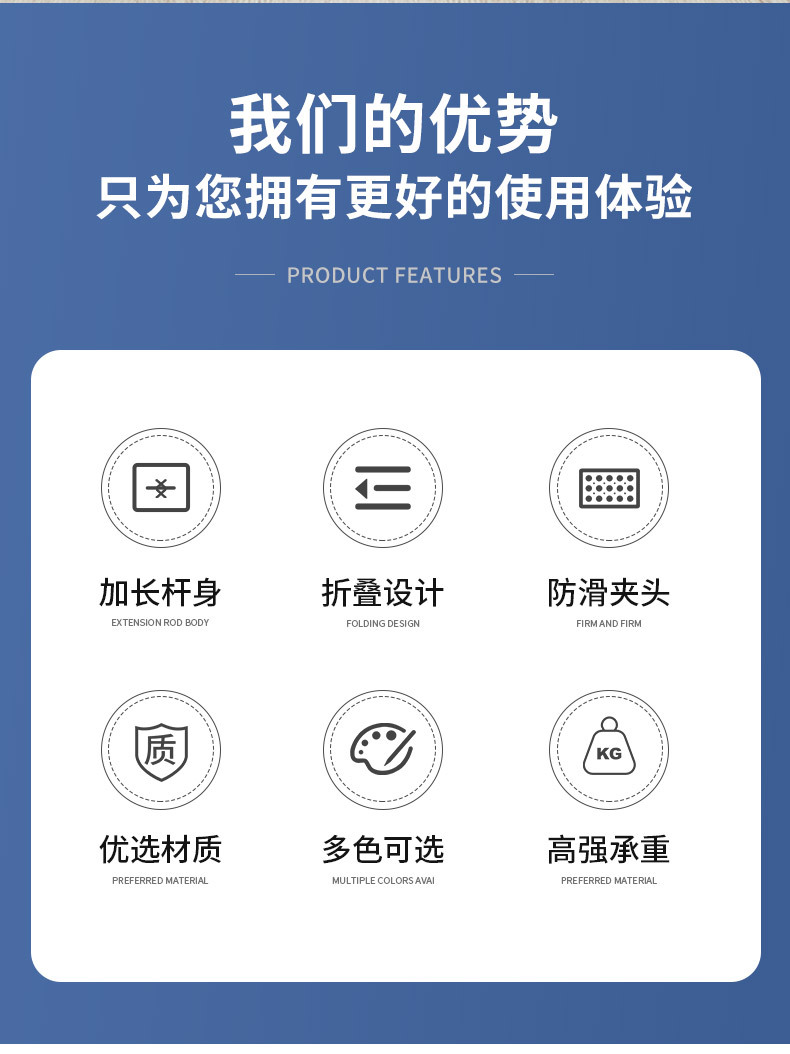 我们的优势
只为您拥有更好的使用体验

PRODUCT FEATURES

加长杆身
EXTENSION ROD BODY

折叠设计
FOLDING DESIGN

防滑夹头
FIRM AND FIRM

质

优选材质
PREFERRED MATERIAL

多色可选
MULTIPLE COLORS AVAI

KG

高强承重
PREFERRED MATERIAL