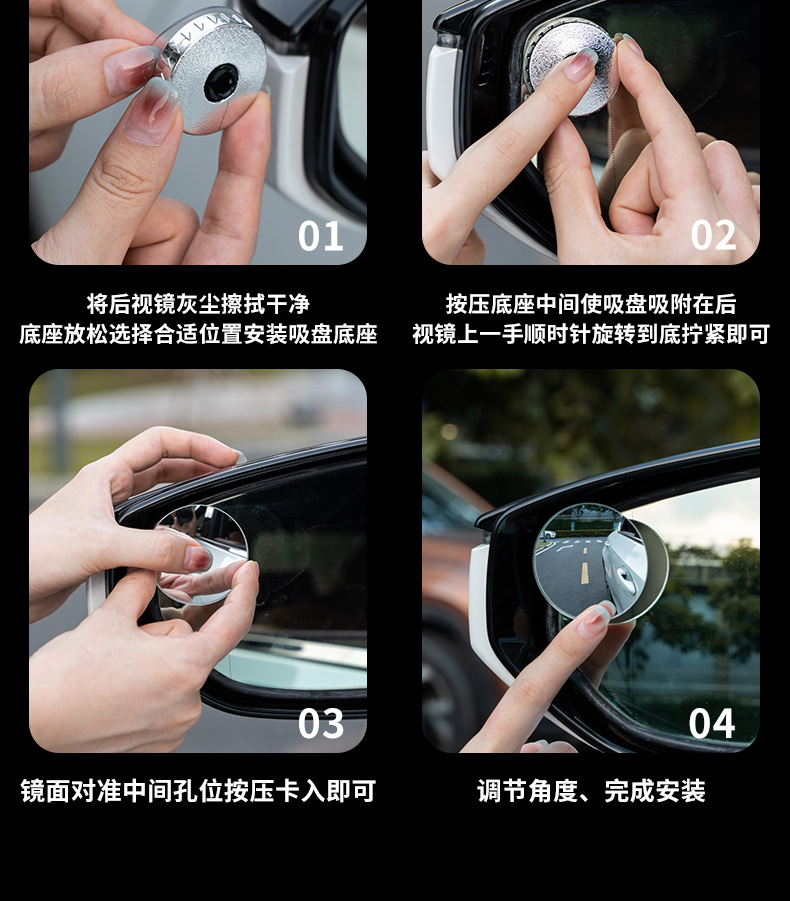 01

将后视镜灰尘擦拭干净
底座放松选择合适位置安装吸盘底座

02

按压底座中间使吸盘吸附在后
视镜上一手顺时针旋转到底拧紧即可

03

镜面对准中间孔位按压卡入即可

04

调节角度、完成安装