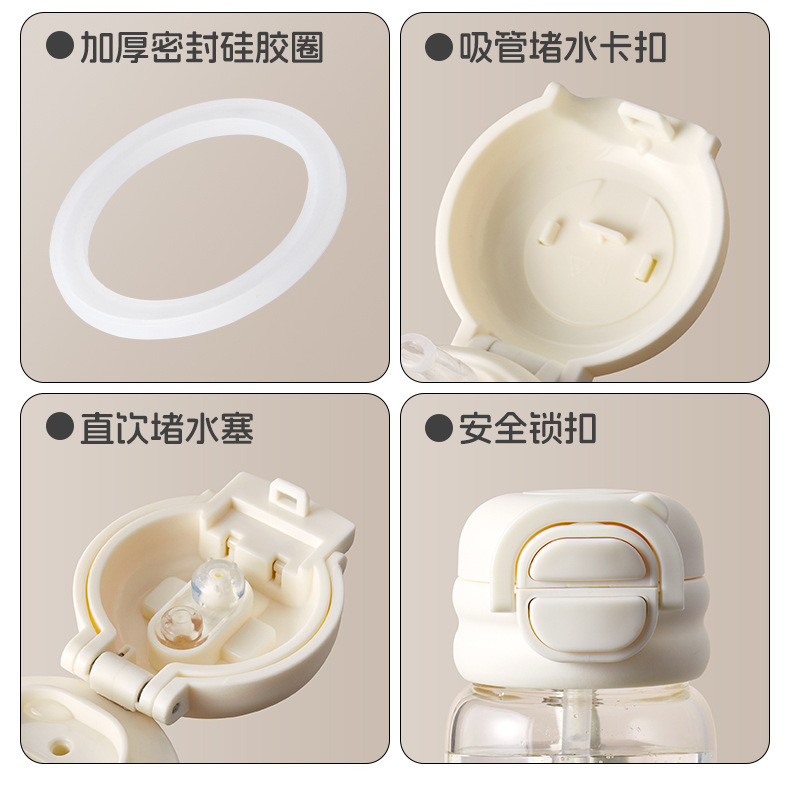 ●加厚密封硅胶圈

●吸管堵水卡扣

●直饮堵水塞

●安全锁扣