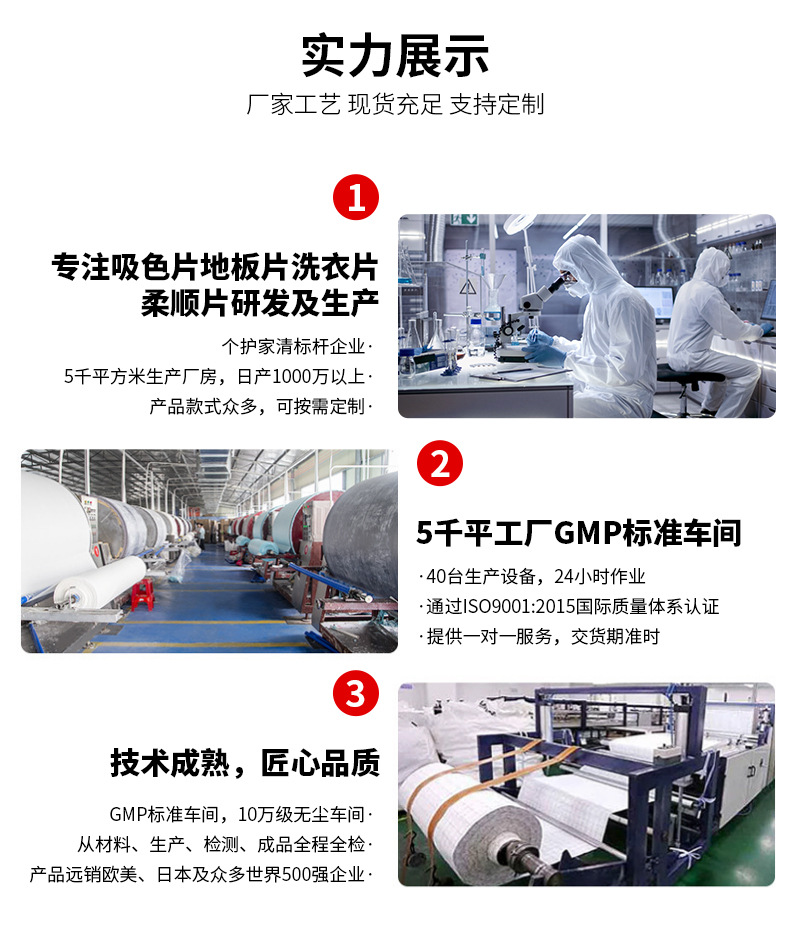 实力展示

厂家工艺 现货充足 支持定制

1

专注吸色片地板片洗衣片柔顺片研发及生产

个护家清标杆企业·
5千平方米生产厂房，日产1000万以上·
产品款式众多，可按需定制·

2

5千平工厂GMP标准车间

·40台生产设备，24小时作业
·通过ISO9001:2015国际质量体系认证
·提供一对一服务，交货期准时

3

技术成熟，匠心品质

GMP标准车间，10万级无尘车间·
从材料、生产、检测、成品全程全检·
产品远销欧美、日本及众多世界500强企业·