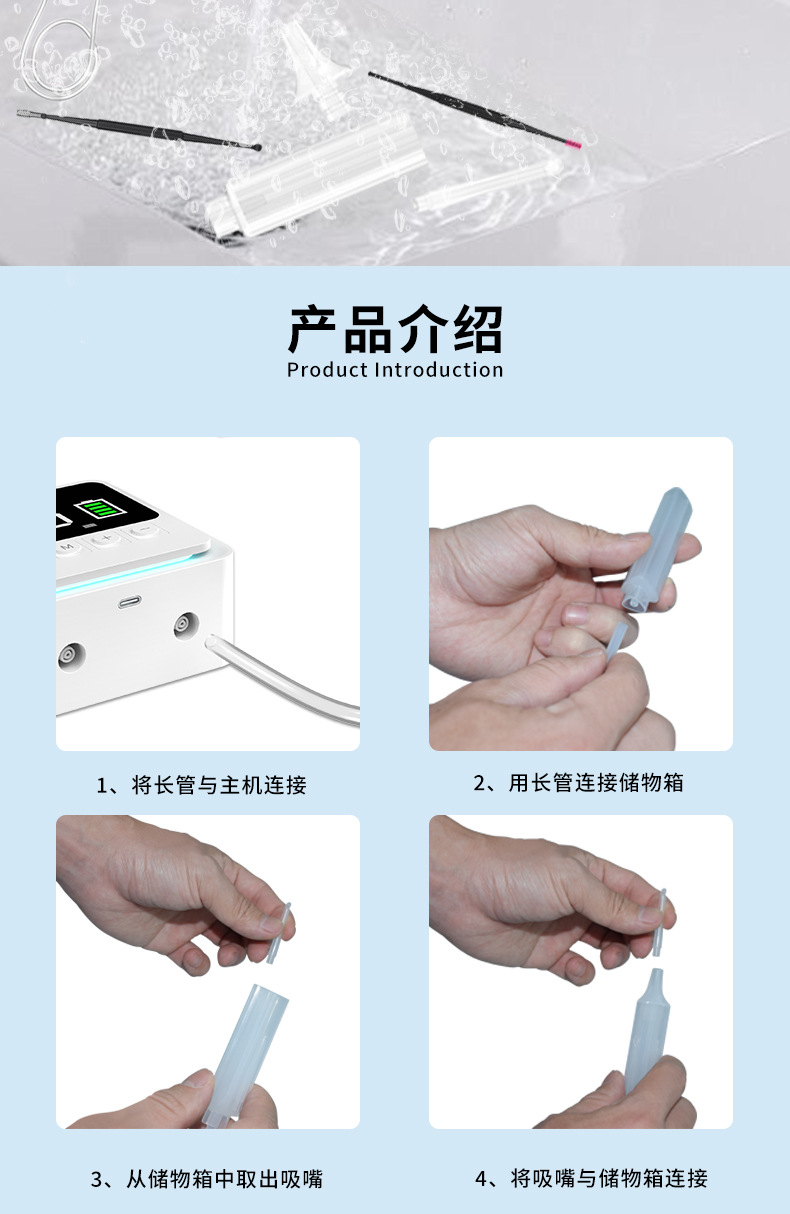 产品介绍
Product Introduction

1、将长管与主机连接

2、用长管连接储物箱

3、从储物箱中取出吸嘴

4、将吸嘴与储物箱连接