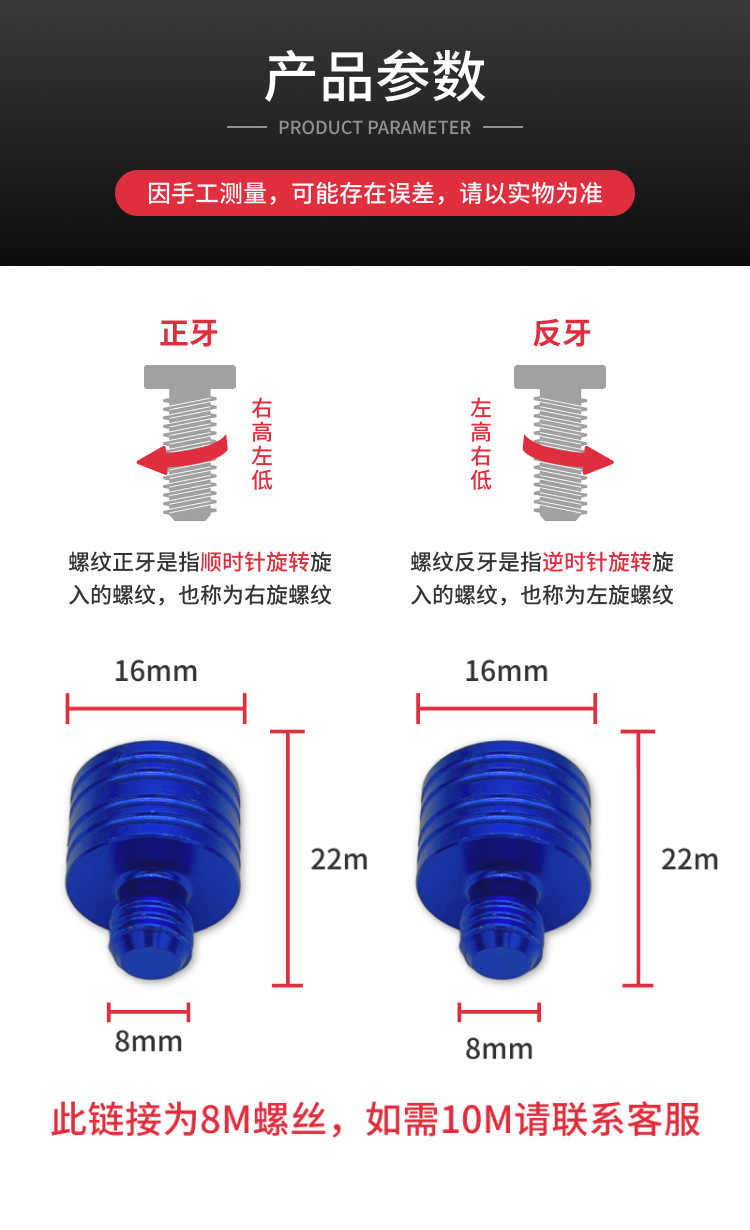 产品参数

PRODUCT PARAMETER

因手工测量，可能存在误差，请以实物为准

正牙

右高左低

螺纹正牙是指顺时针旋转旋入的螺纹，也称为右旋螺纹

反牙

左高右低

螺纹反牙是指逆时针旋转旋入的螺纹，也称为左旋螺纹

16mm

22m

8mm

16mm

22m

8mm

此链接为8M螺丝，如需10M请联系客服