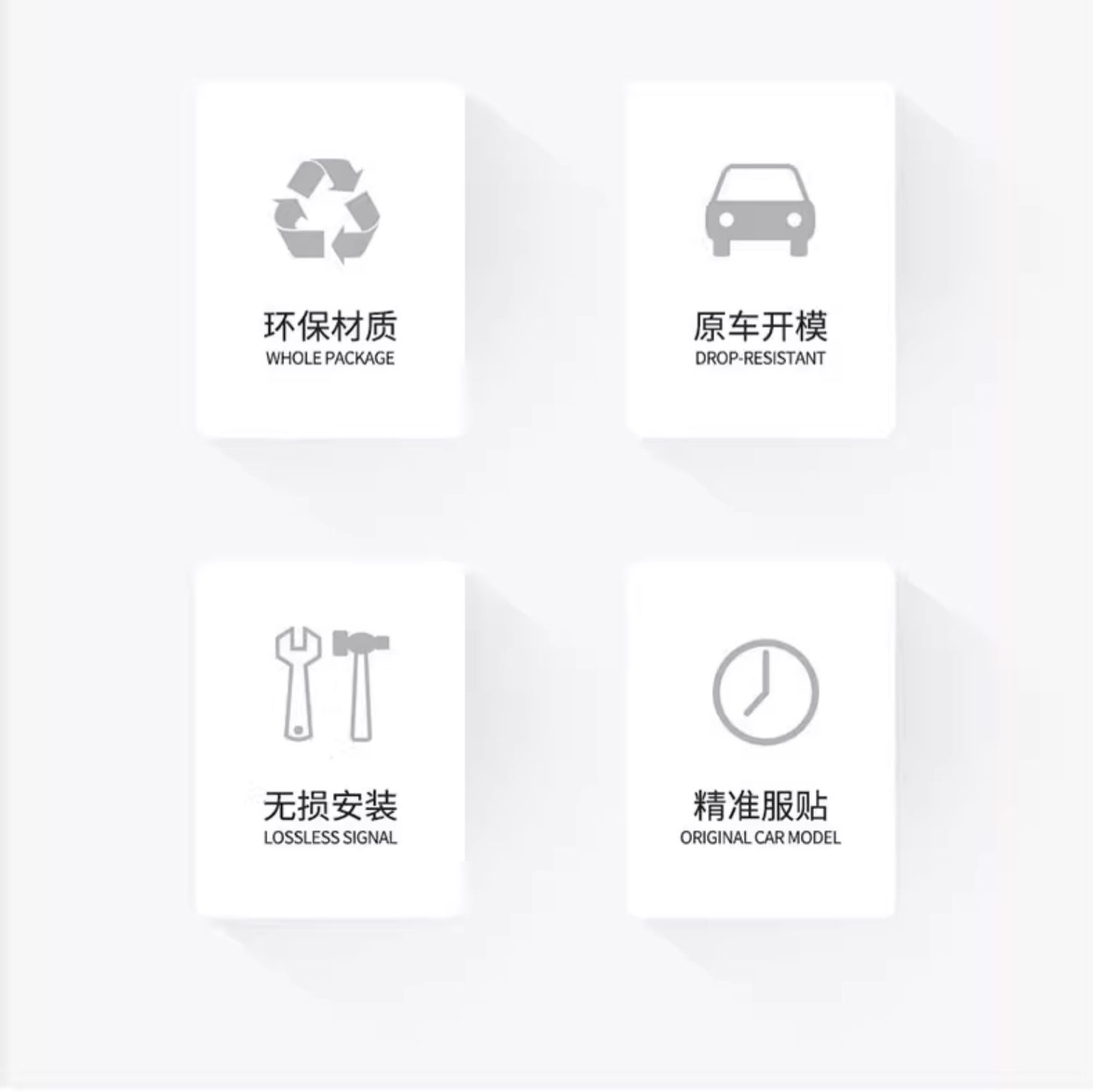 环保材质
WHOLE PACKAGE

原车开模
DROP-RESISTANT

无损安装
LOSSLESS SIGNAL

精准服贴
ORIGINAL CAR MODEL