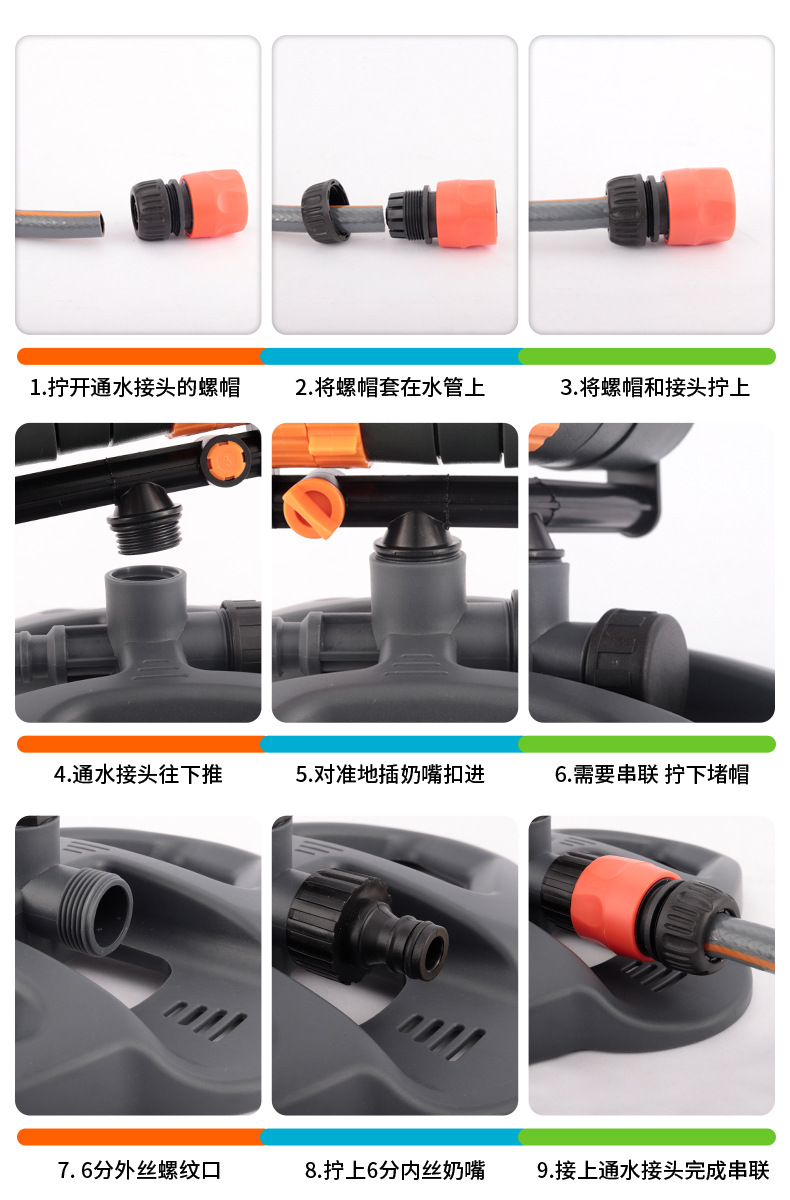 1.拧开通水接头的螺帽

2.将螺帽套在水管上

3.将螺帽和接头拧上

4.通水接头往下推

5.对准地插奶嘴扣进

6.需要串联 拧下堵帽

7. 6分外丝螺纹口

8.拧上6分内丝奶嘴

9.接上通水接头完成串联