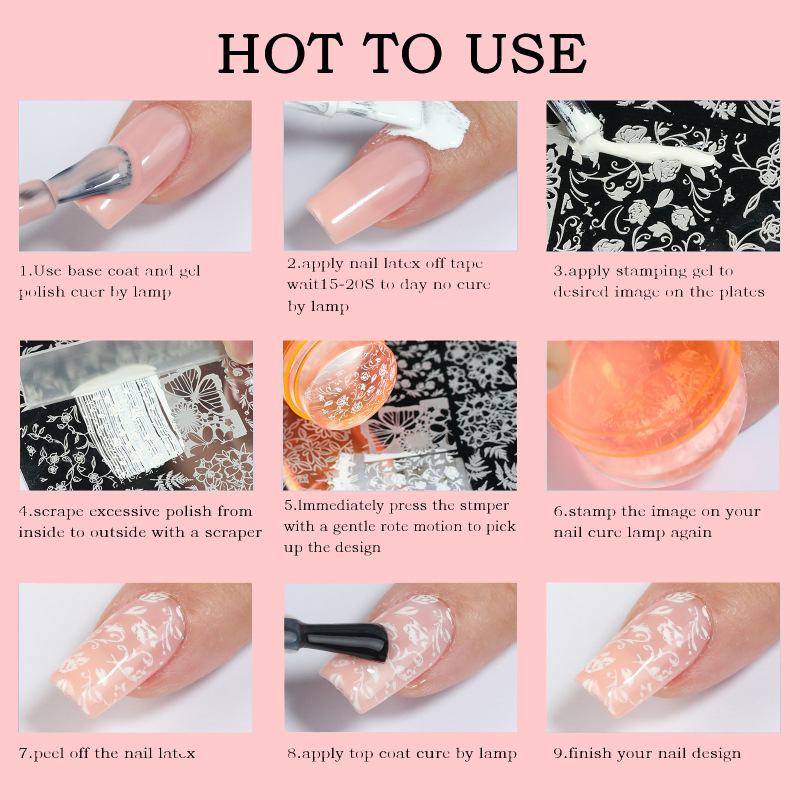 HOT TO USE

1.Use base coat and gel polish cuer by lamp

2.apply nail latex off tape wait15-20S to day no cure by lamp

3.apply stamping gel to desired image on the plates

4.scrape excessive polish from inside to outside with a scraper

5.Immediately press the stmper with a gentle rote motion to pick up the design

6.stamp the image on your nail cure lamp again

7.peel off the nail latex

8.apply top coat cure by lamp

9.finish your nail design