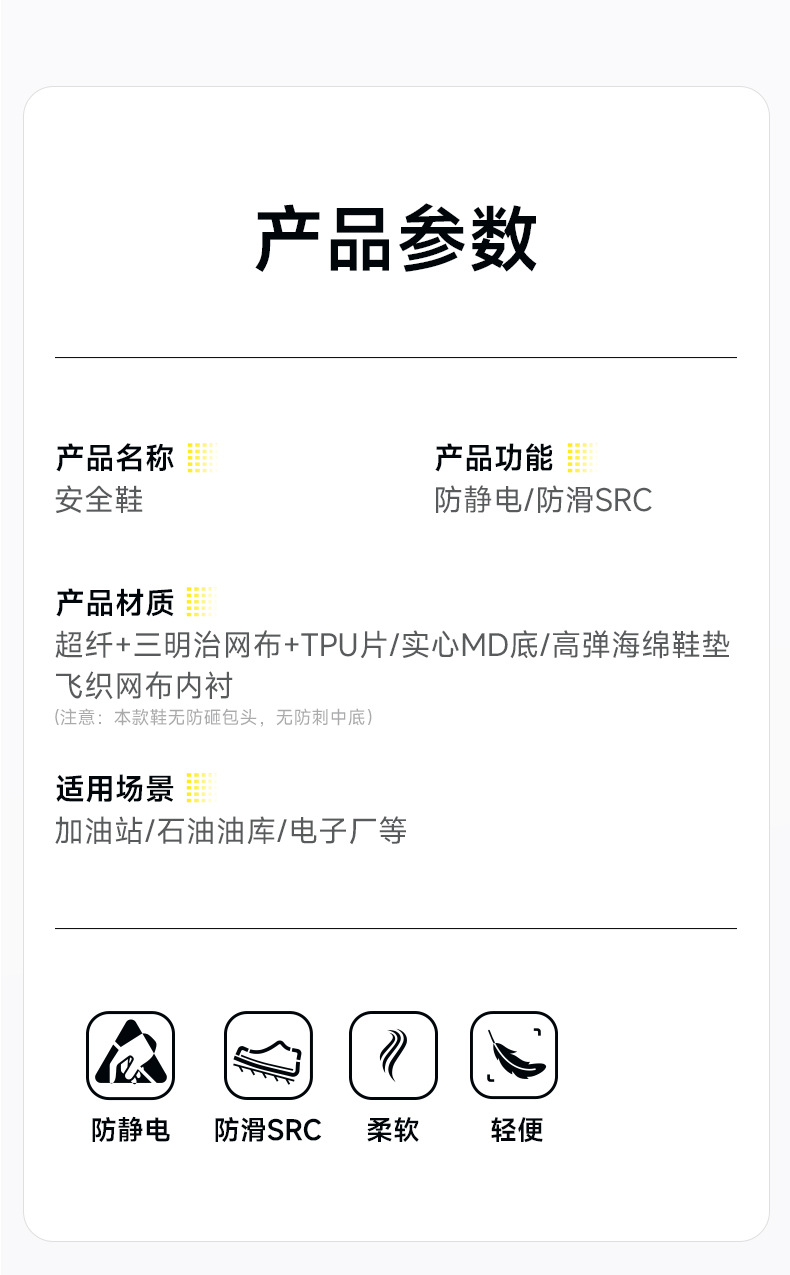 产品参数

产品名称
安全鞋

产品功能
防静电/防滑SRC

产品材质
超纤+三明治网布+TPU片/实心MD底/高弹海绵鞋垫
飞织网布内衬
(注意：本款鞋无防砸包头，无防刺中底)

适用场景
加油站/石油油库/电子厂等

防静电 防滑SRC 柔软 轻便