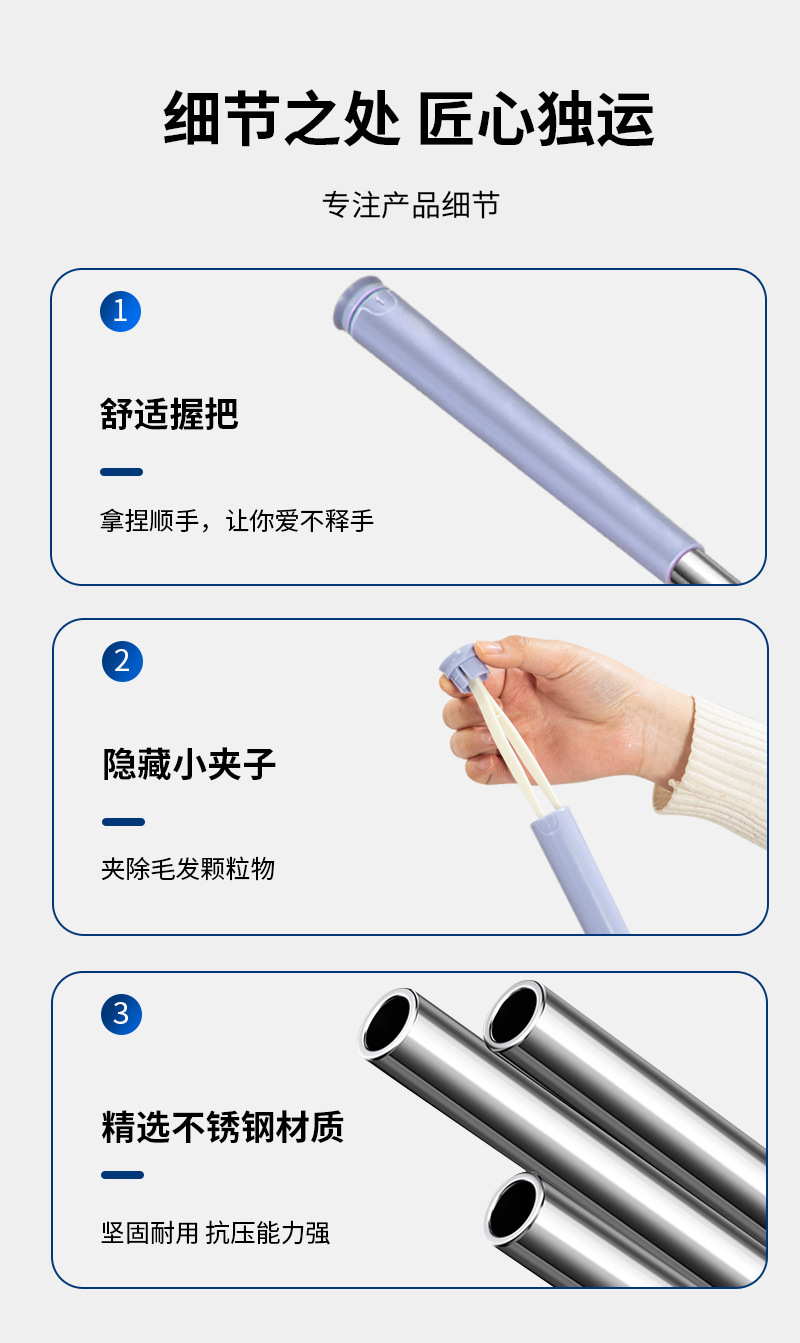 细节之处 匠心独运

专注产品细节

1

舒适握把

拿捏顺手，让你爱不释手

2

隐藏小夹子

夹除毛发颗粒物

3

精选不锈钢材质

坚固耐用 抗压能力强