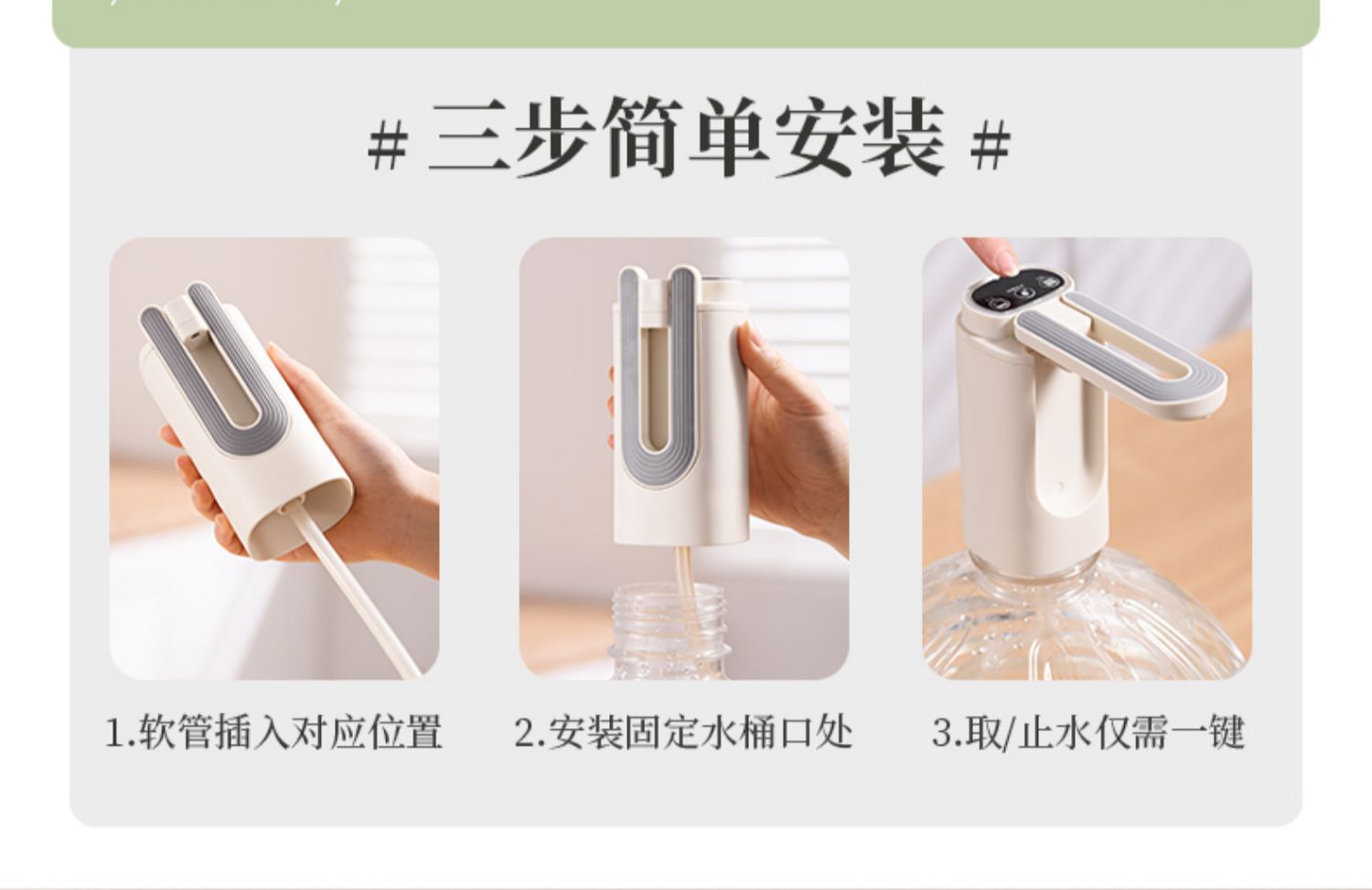 # 三步简单安装 #

1.软管插入对应位置

2.安装固定水桶口处

3.取/止水仅需一键