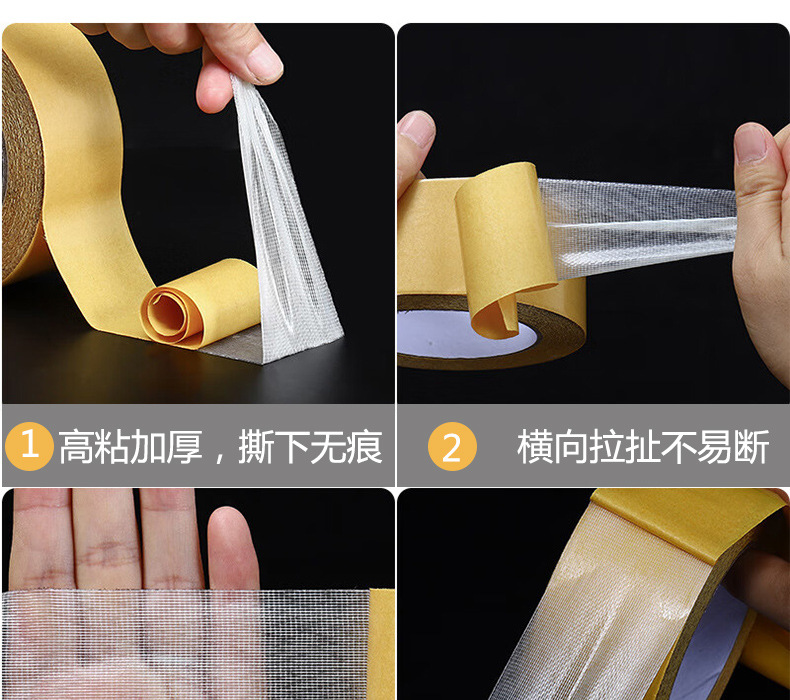 1 高粘加厚，撕下无痕

2 横向拉扯不易断