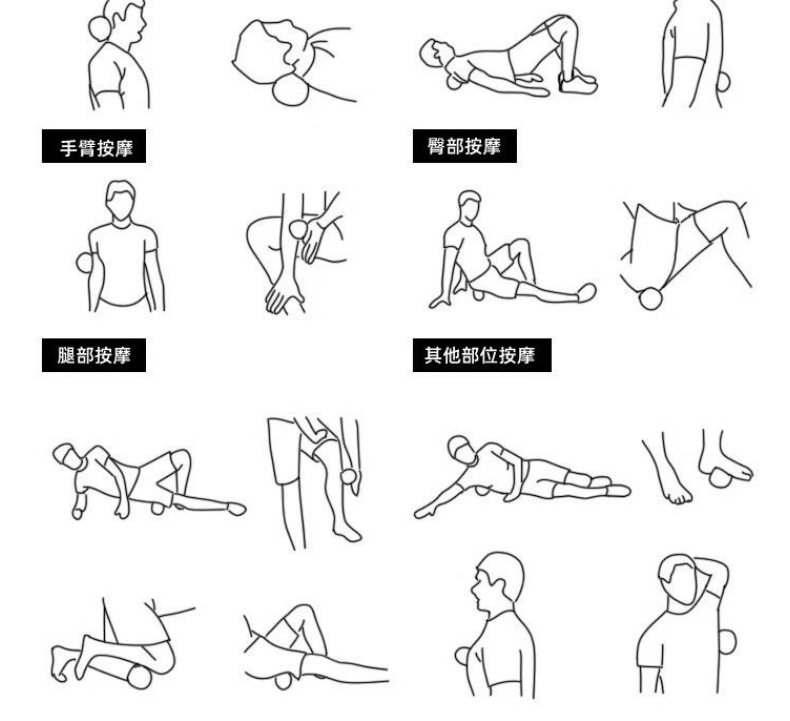 手臂按摩

臀部按摩

腿部按摩

其他部位按摩