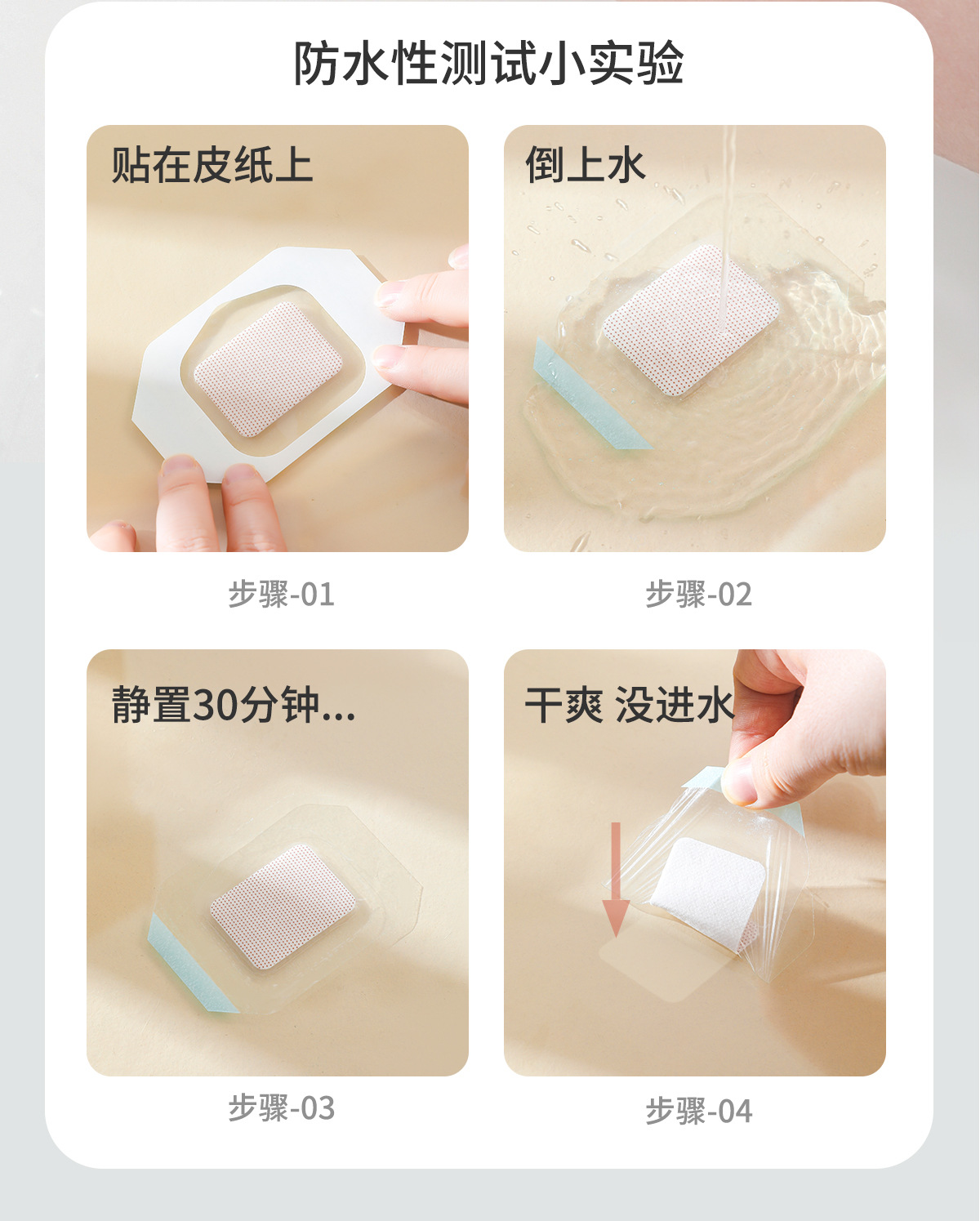 防水性测试小实验

贴在皮纸上

步骤-01

倒上水

步骤-02

静置30分钟...

步骤-03

干爽 没进水

步骤-04