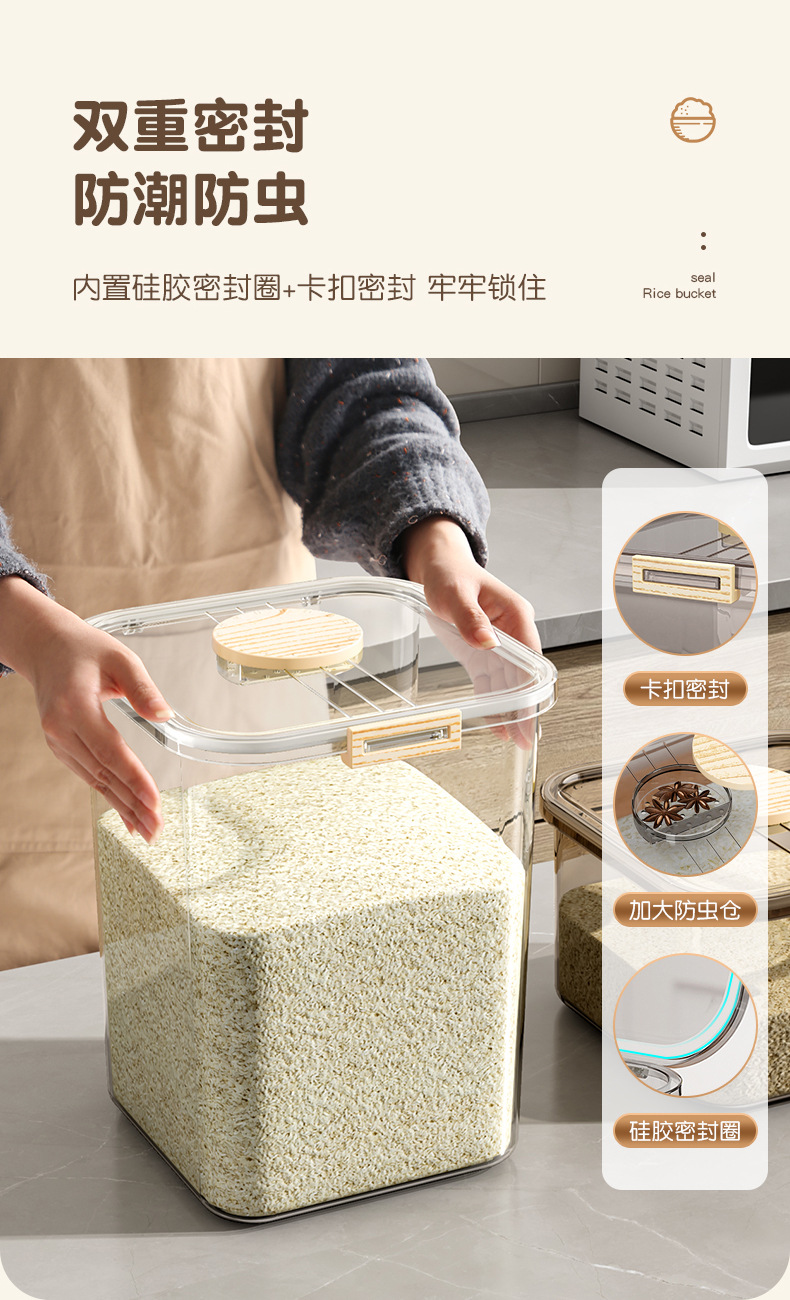 双重密封
防潮防虫

内置硅胶密封圈+卡扣密封 牢牢锁住

seal
Rice bucket

卡扣密封

加大防虫仓

硅胶密封圈