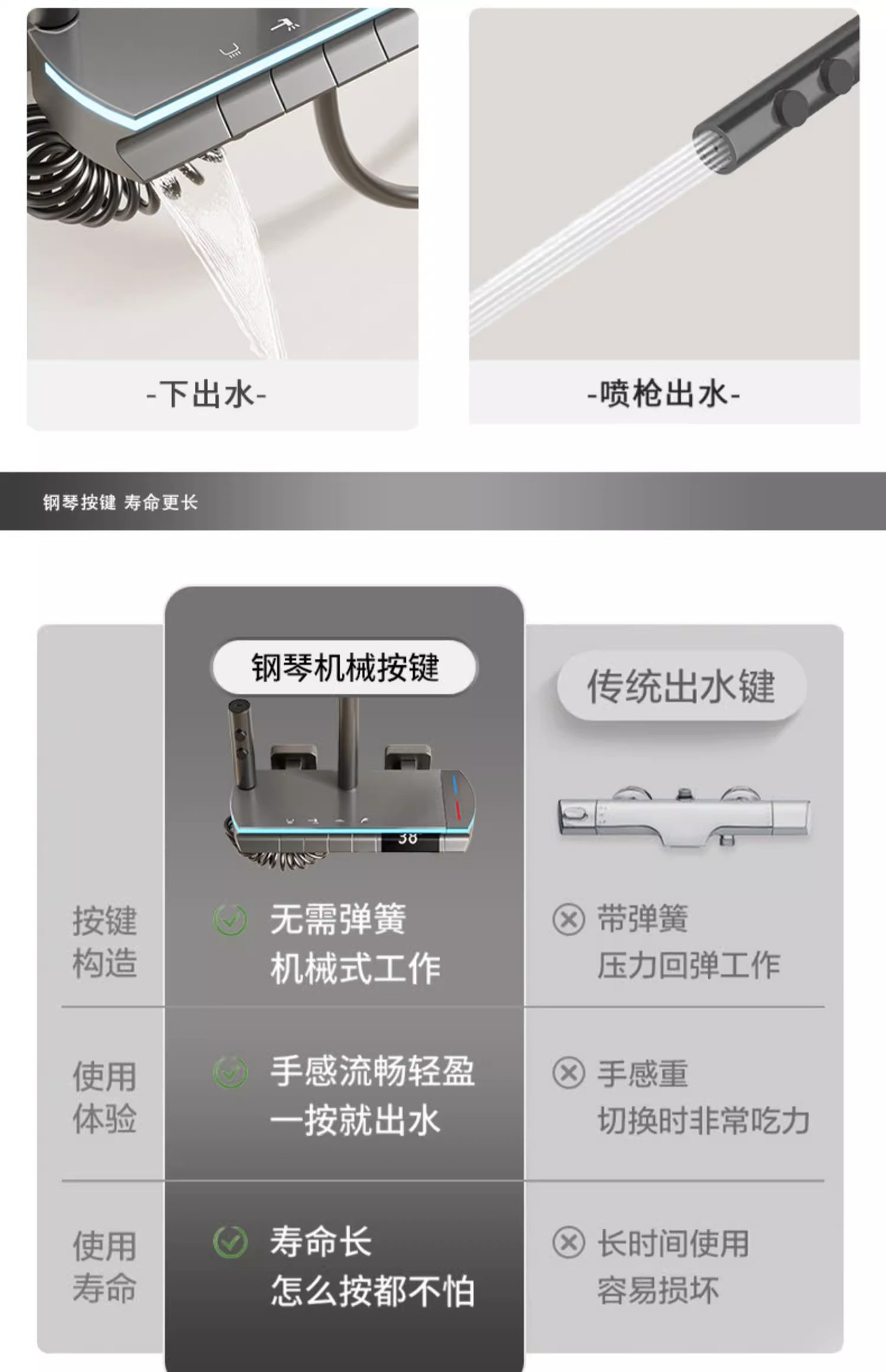 -下出水-

-喷枪出水-

钢琴按键 寿命更长

|  | 钢琴机械按键 | 传统出水键 |
|---|---|---|
|  | 38 |  |
| 按键构造 | 无需弹簧 机械式工作 | 带弹簧 压力回弹工作 |
| 使用体验 | 手感流畅轻盈 一按就出水 | 手感重 切换时非常吃力 |
| 使用寿命 | 寿命长 怎么按都不怕 | 长时间使用 容易损坏 |