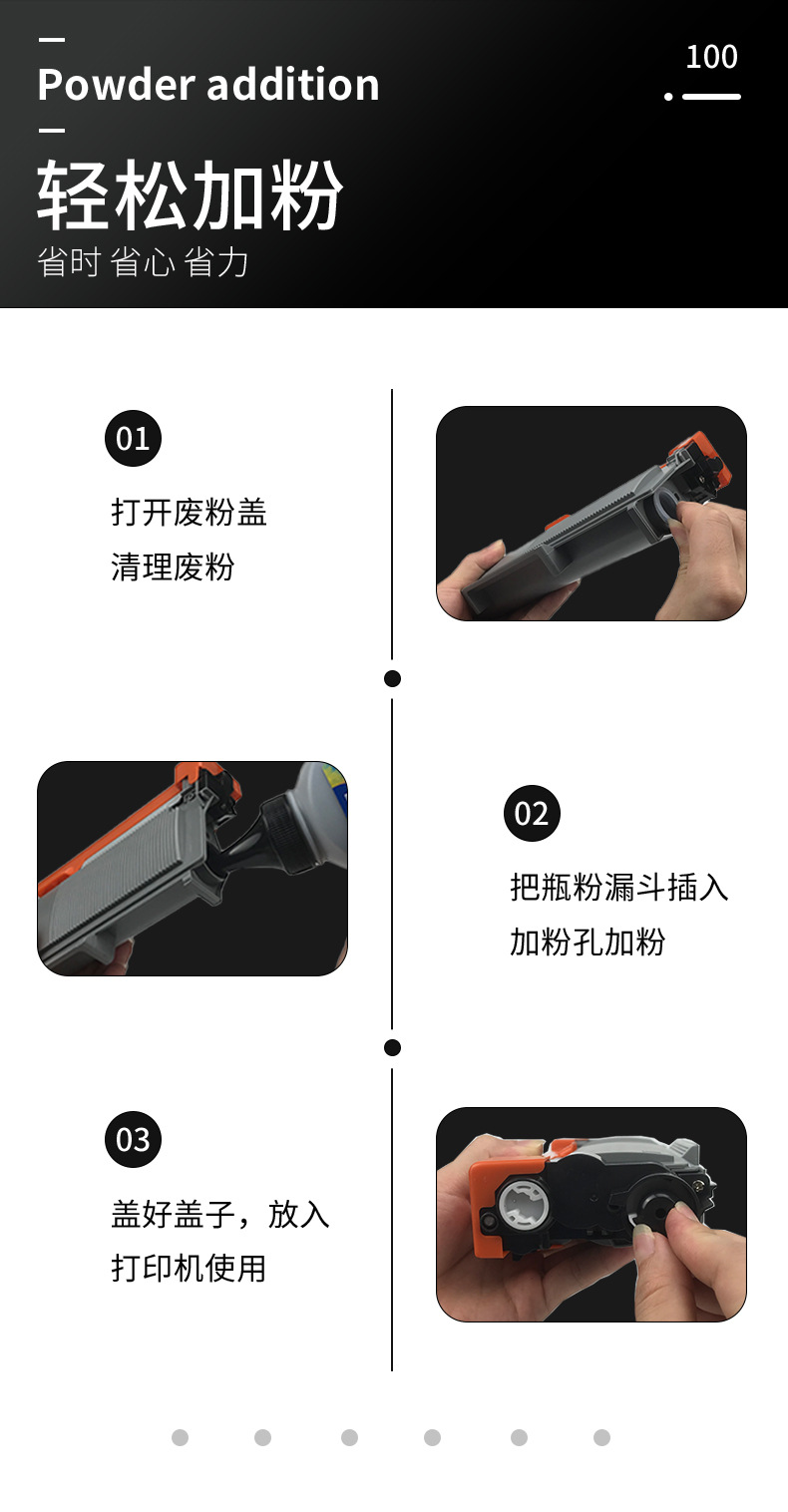 Powder addition

100

轻松加粉
省时 省心 省力

01
打开废粉盖
清理废粉

02
把瓶粉漏斗插入
加粉孔加粉

03
盖好盖子，放入
打印机使用