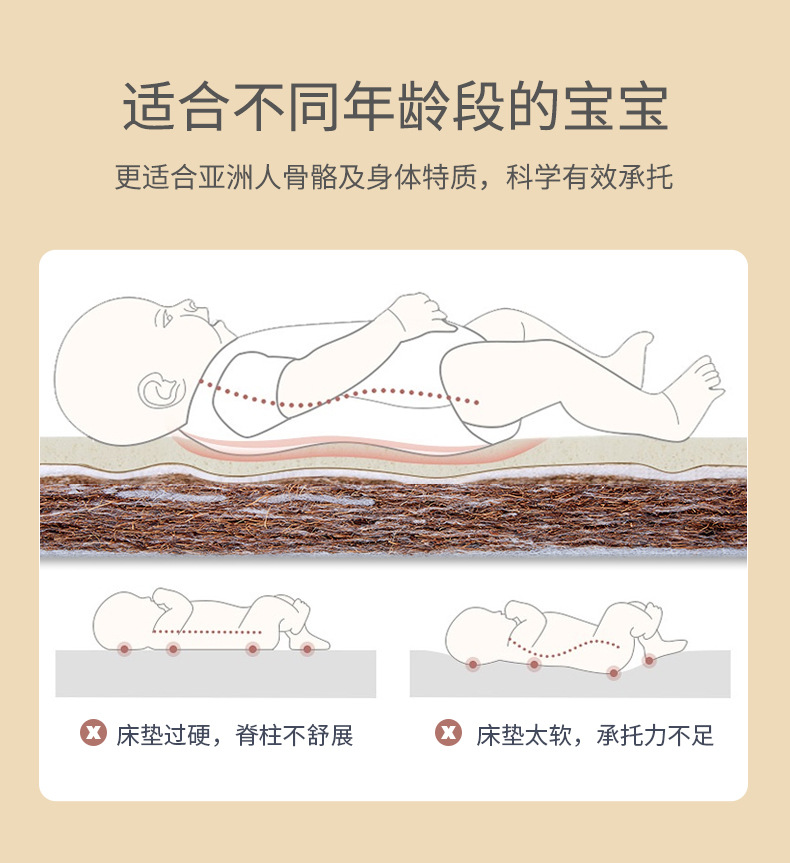 适合不同年龄段的宝宝

更适合亚洲人骨骼及身体特质，科学有效承托

x 床垫过硬，脊柱不舒展

x 床垫太软，承托力不足