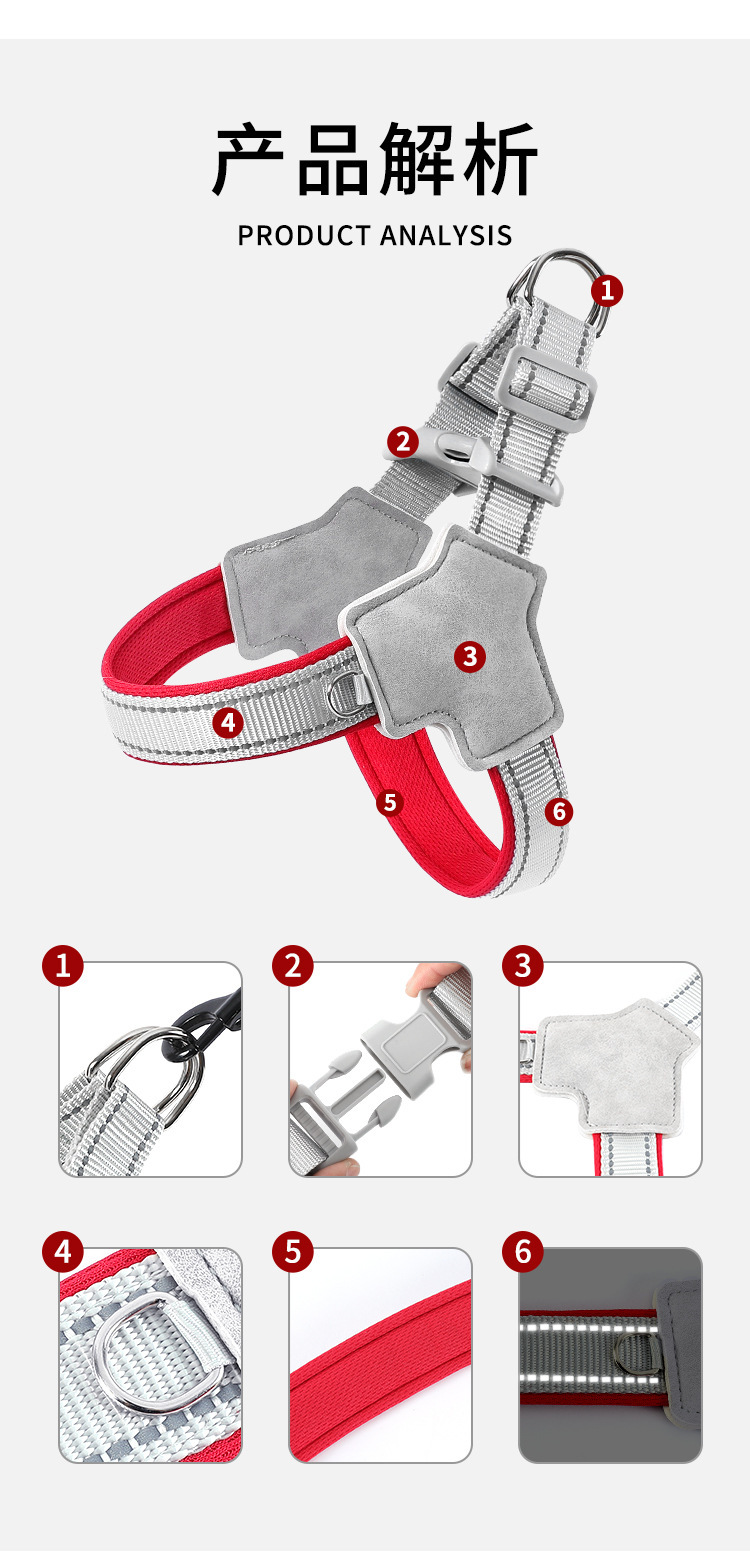 产品解析

PRODUCT ANALYSIS

1

2

3

4

5

6

1

2

3

4

5

6