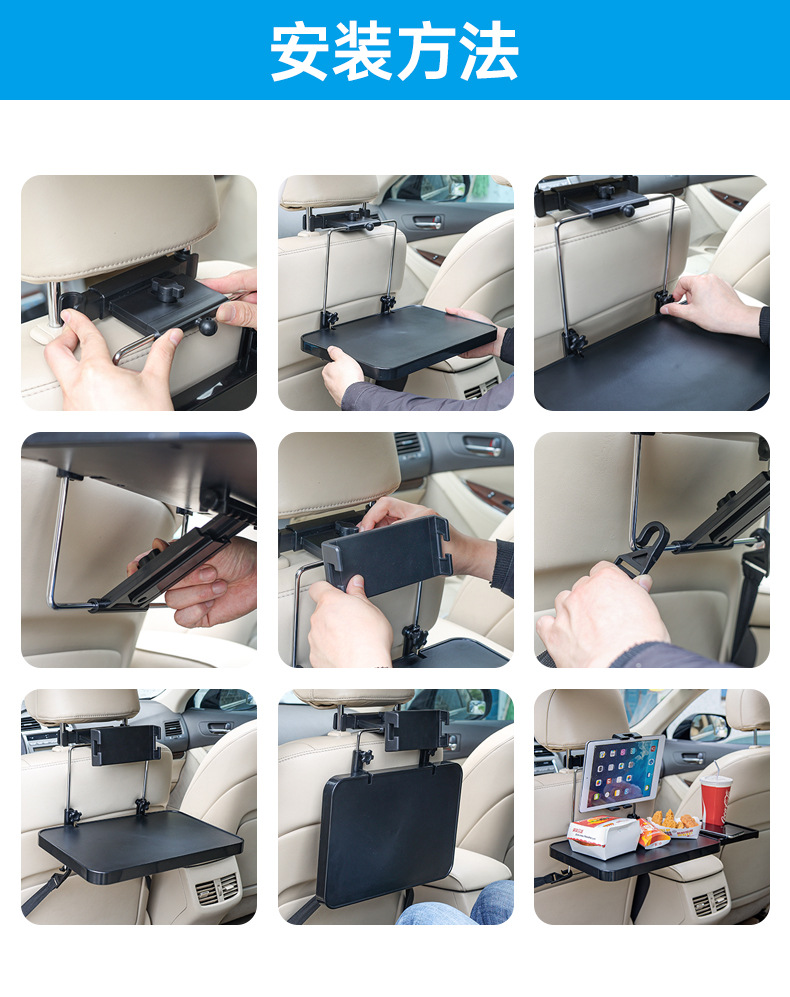 安装方法