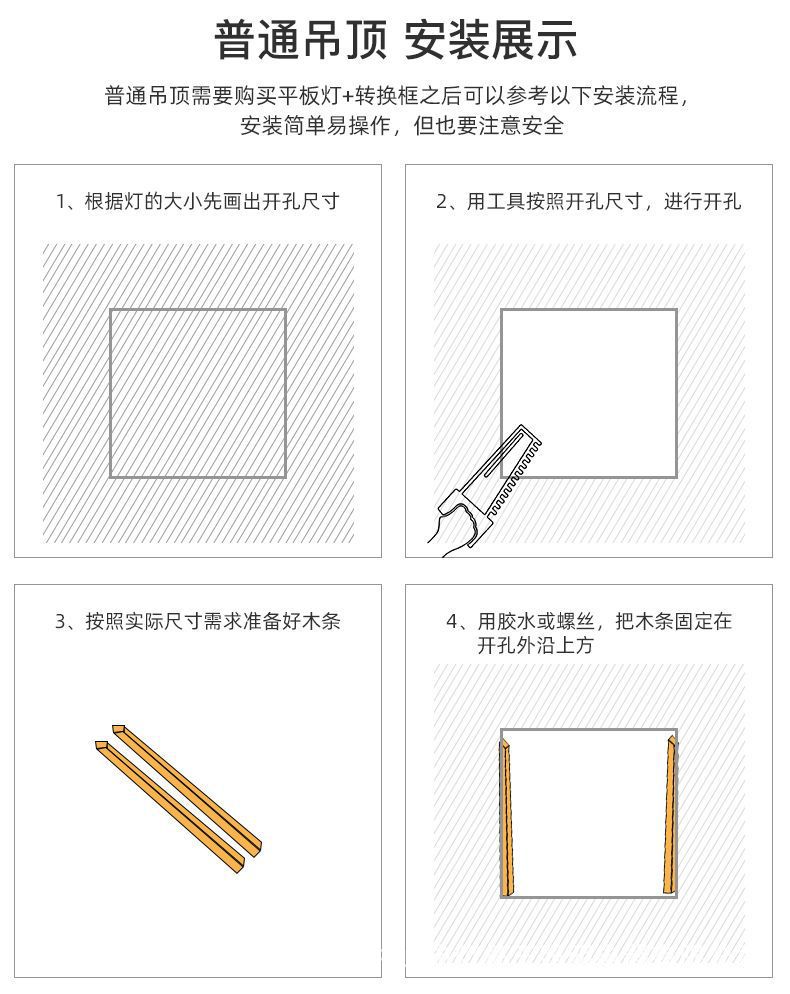 普通吊顶 安装展示

普通吊顶需要购买平板灯+转换框之后可以参考以下安装流程，安装简单易操作，但也要注意安全

1、根据灯的大小先画出开孔尺寸

2、用工具按照开孔尺寸，进行开孔

3、按照实际尺寸需求准备好木条

4、用胶水或螺丝，把木条固定在开孔外沿上方