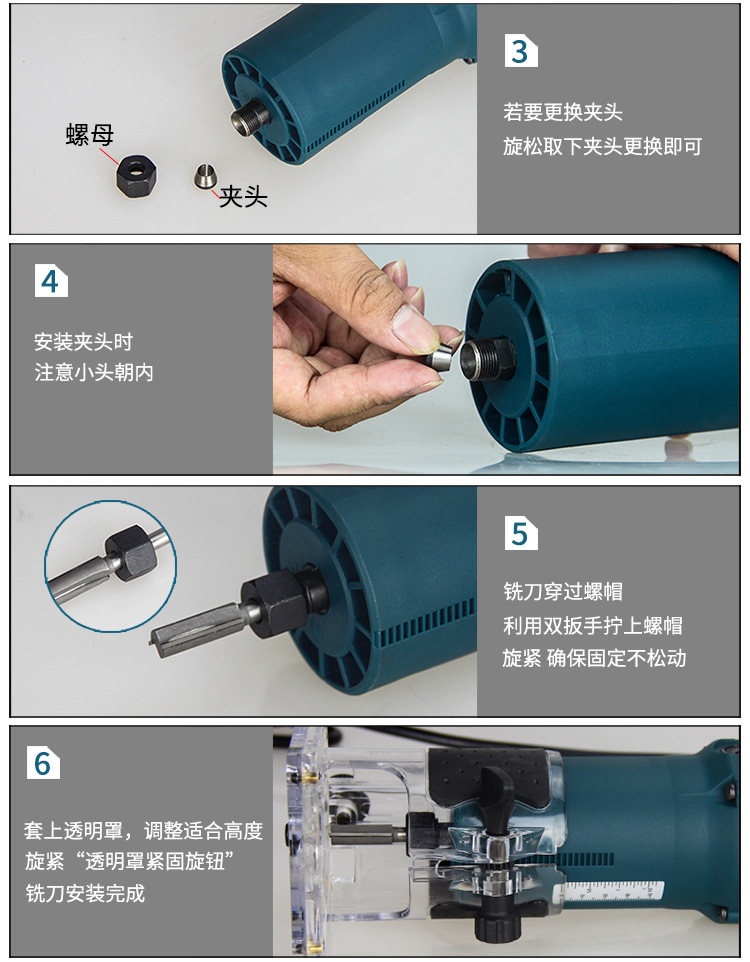 螺母
夹头

3

若要更换夹头
旋松取下夹头更换即可

4

安装夹头时
注意小头朝内

5

铣刀穿过螺帽
利用双扳手拧上螺帽
旋紧 确保固定不松动

6

套上透明罩，调整适合高度
旋紧“透明罩紧固旋钮”
铣刀安装完成