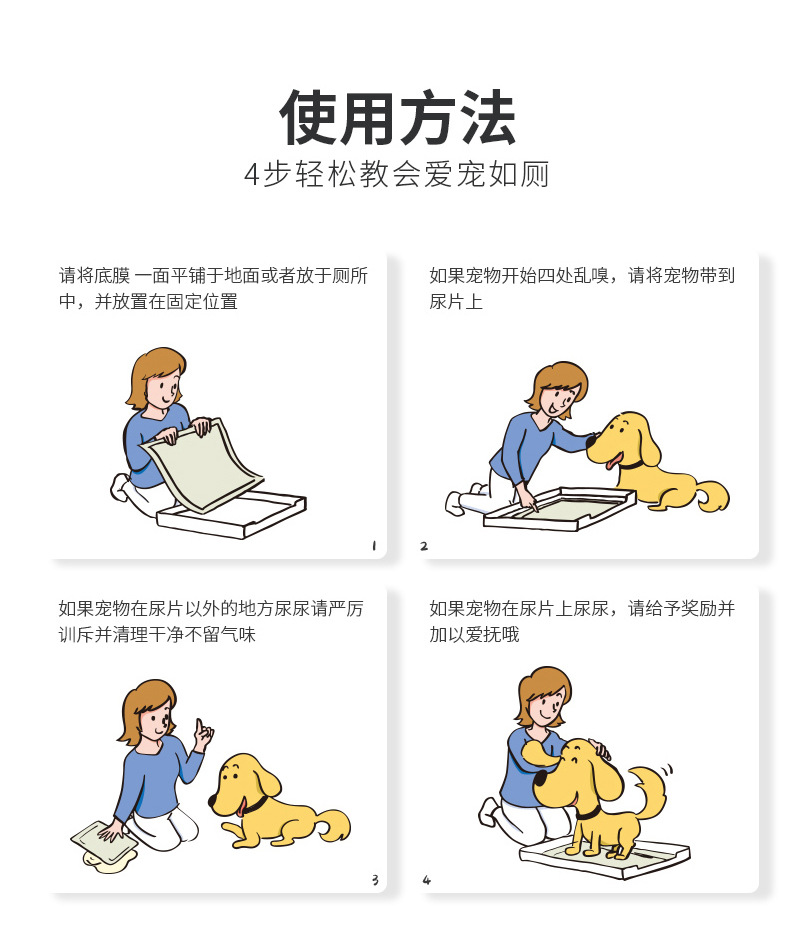 使用方法

4步轻松教会爱宠如厕

请将底膜 一面平铺于地面或者放于厕所中，并放置在固定位置

1

如果宠物开始四处乱嗅，请将宠物带到尿片上

2

如果宠物在尿片以外的地方尿尿请严厉训斥并清理干净不留气味

3

如果宠物在尿片上尿尿，请给予奖励并加以爱抚哦

4