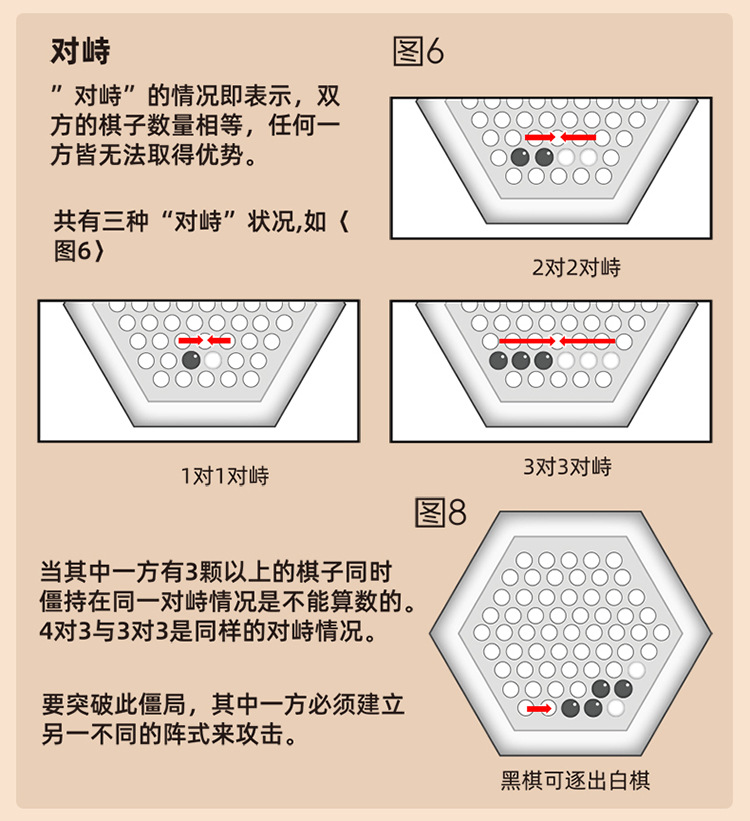 对峙

”对峙”的情况即表示，双方的棋子数量相等，任何一方皆无法取得优势。

共有三种“对峙”状况,如〈图6〉

图6

2对2对峙

1对1对峙

3对3对峙

图8

当其中一方有3颗以上的棋子同时僵持在同一对峙情况是不能算数的。4对3与3对3是同样的对峙情况。

要突破此僵局，其中一方必须建立另一不同的阵式来攻击。

黑棋可逐出白棋