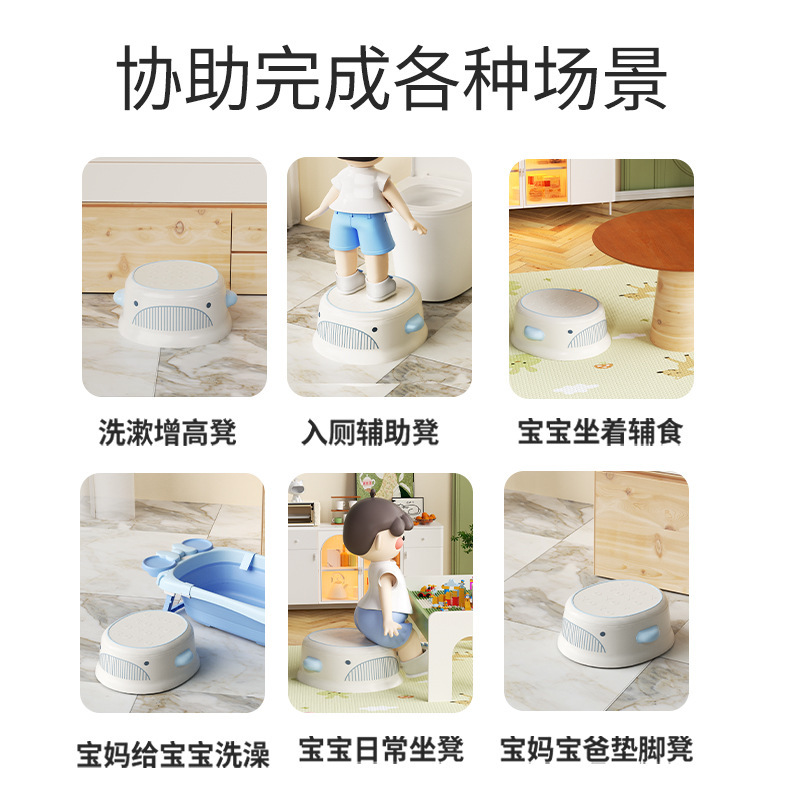 协助完成各种场景

洗漱增高凳

入厕辅助凳

宝宝坐着辅食

宝妈给宝宝洗澡

宝宝日常坐凳

宝妈宝爸垫脚凳