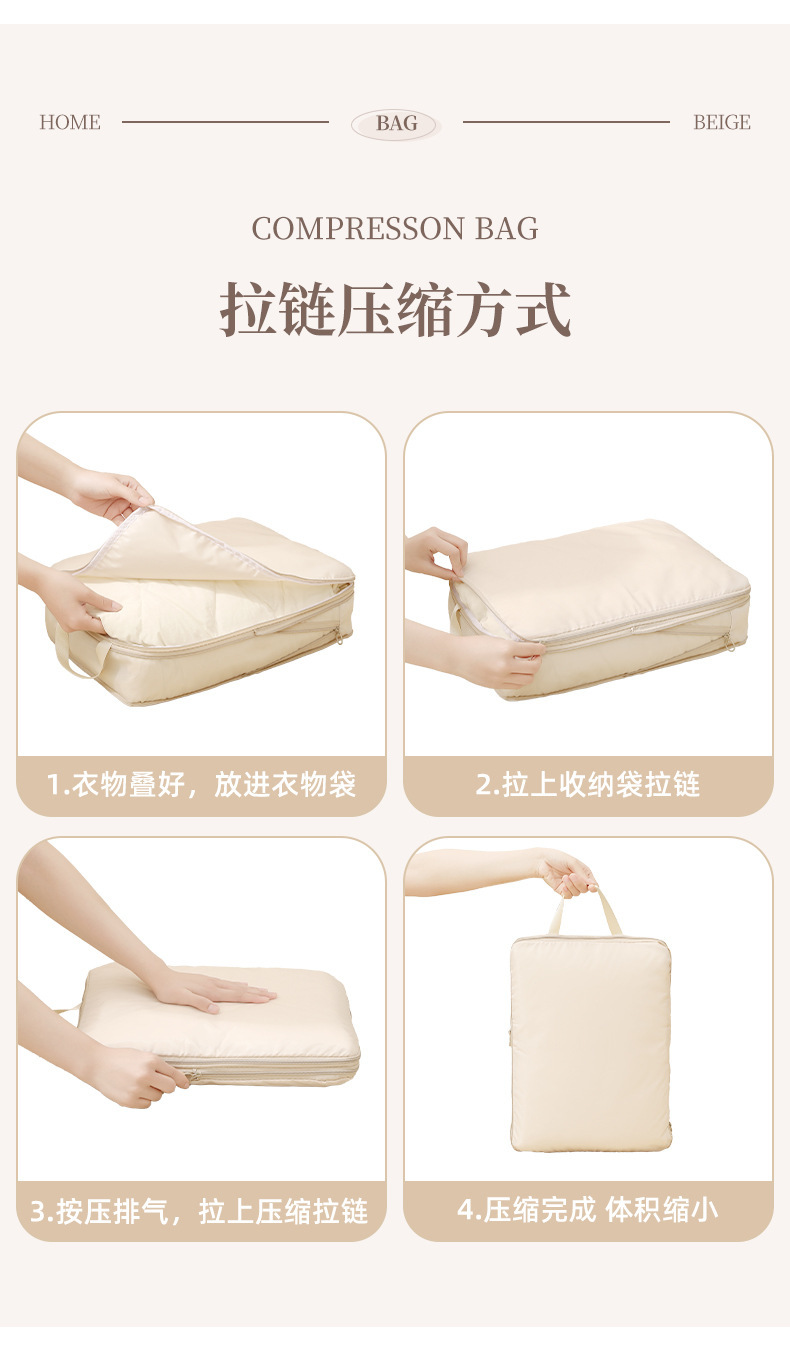 HOME BAG BEIGE

COMPRESSON BAG

拉链压缩方式

1.衣物叠好，放进衣物袋

2.拉上收纳袋拉链

3.按压排气，拉上压缩拉链

4.压缩完成 体积缩小