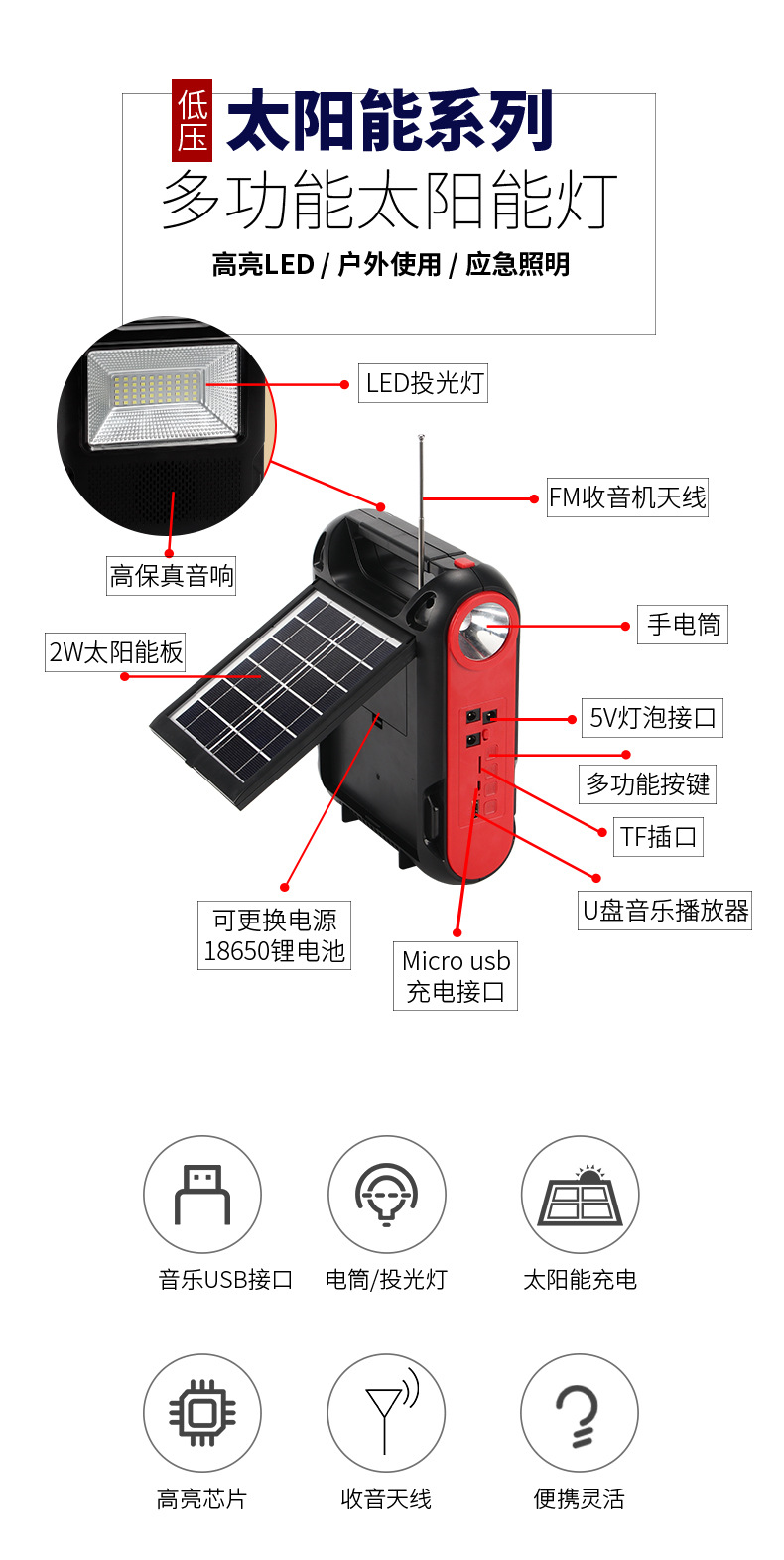 低压 太阳能系列
多功能太阳能灯
高亮LED / 户外使用 / 应急照明

LED投光灯
FM收音机天线
高保真音响
手电筒
2W太阳能板
5V灯泡接口
多功能按键
TF插口
U盘音乐播放器
可更换电源 18650锂电池
Micro usb 充电接口

音乐USB接口
电筒/投光灯
太阳能充电
高亮芯片
收音天线
便携灵活