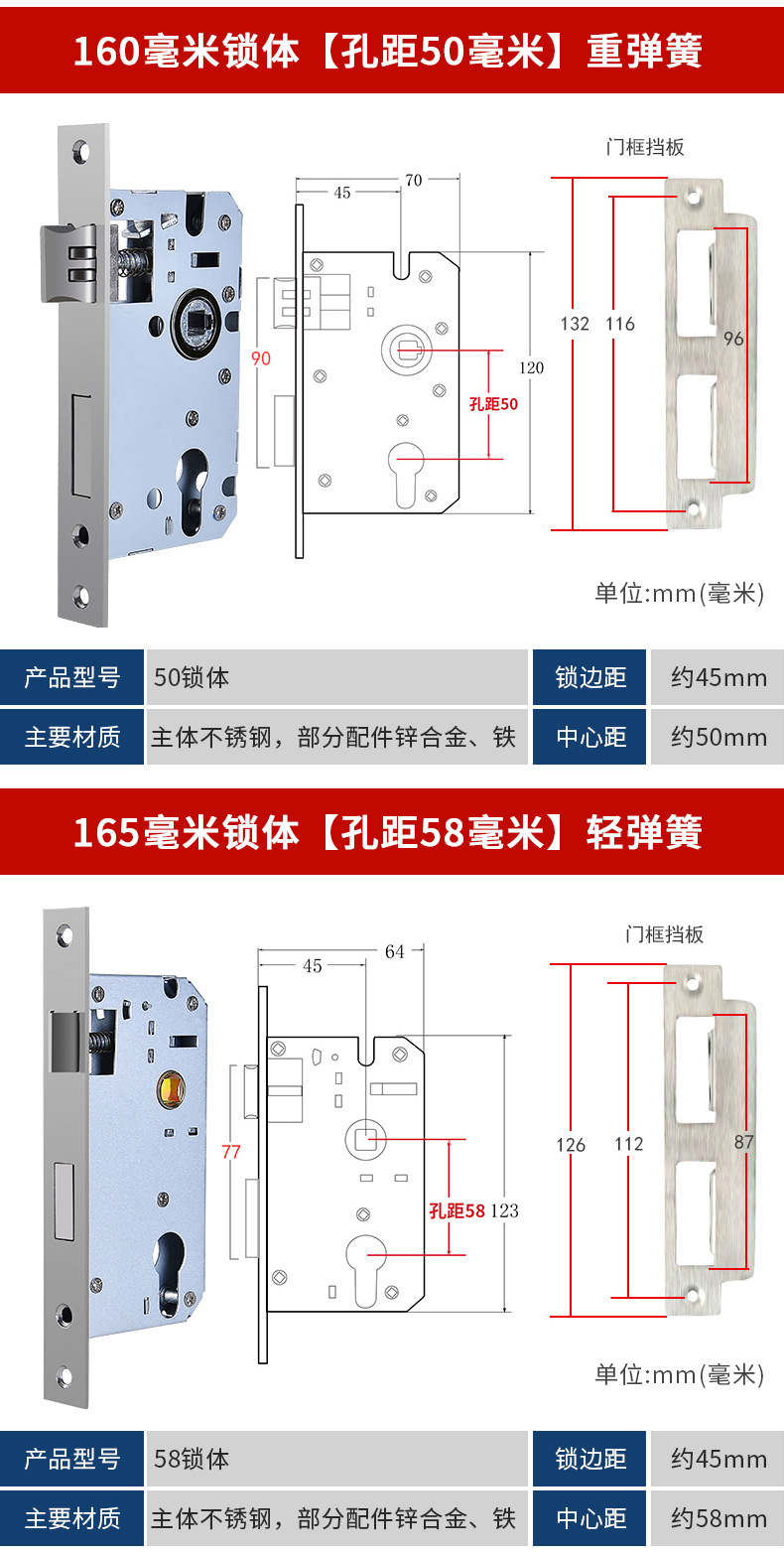 160毫米锁体【孔距50毫米】重弹簧

45
70
90
孔距50
120
门框挡板
132
116
96

单位:mm(毫米)

| 产品型号 | 50锁体 | 锁边距 | 约45mm |
|---|---|---|---|
| 主要材质 | 主体不锈钢，部分配件锌合金、铁 | 中心距 | 约50mm |

165毫米锁体【孔距58毫米】轻弹簧

45
64
77
孔距58
123
门框挡板
126
112
87

单位:mm(毫米)

| 产品型号 | 58锁体 | 锁边距 | 约45mm |
|---|---|---|---|
| 主要材质 | 主体不锈钢，部分配件锌合金、铁 | 中心距 | 约58mm |