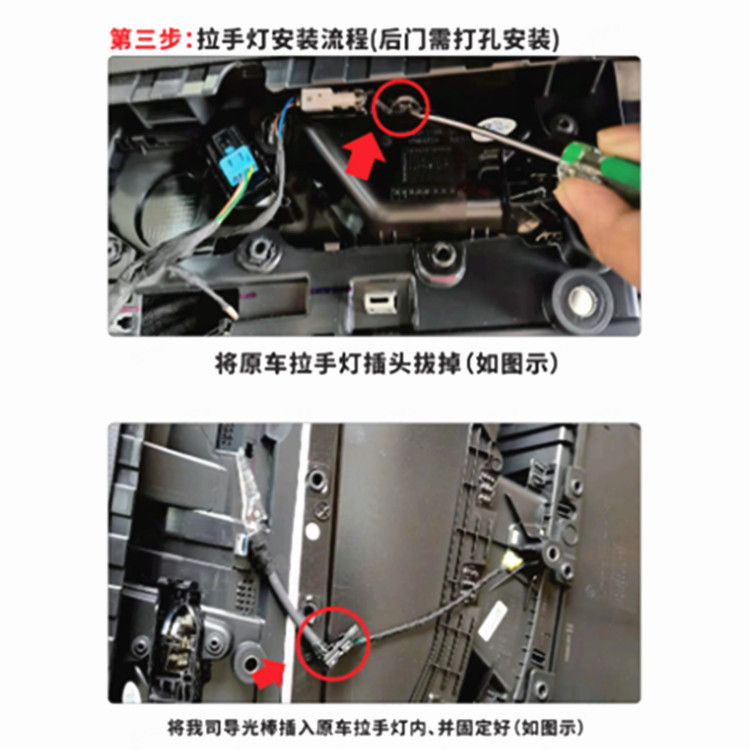 第三步：拉手灯安装流程(后门需打孔安装)

将原车拉手灯插头拔掉(如图示)

将我司导光棒插入原车拉手灯内、并固定好(如图示)