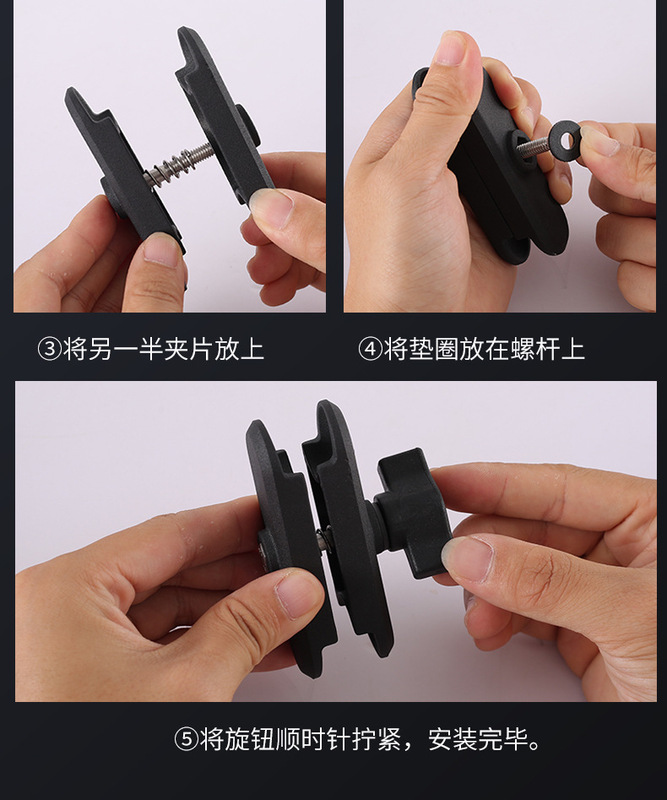 ③将另一半夹片放上

④将垫圈放在螺杆上

⑤将旋钮顺时针拧紧，安装完毕。