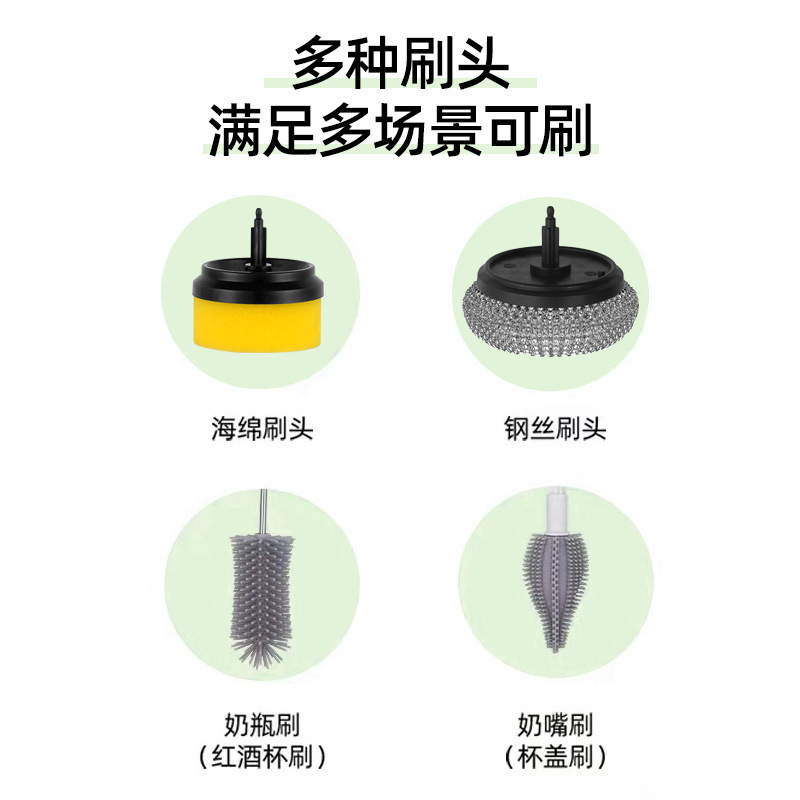 多种刷头
满足多场景可刷

海绵刷头

钢丝刷头

奶瓶刷
（红酒杯刷）

奶嘴刷
（杯盖刷）