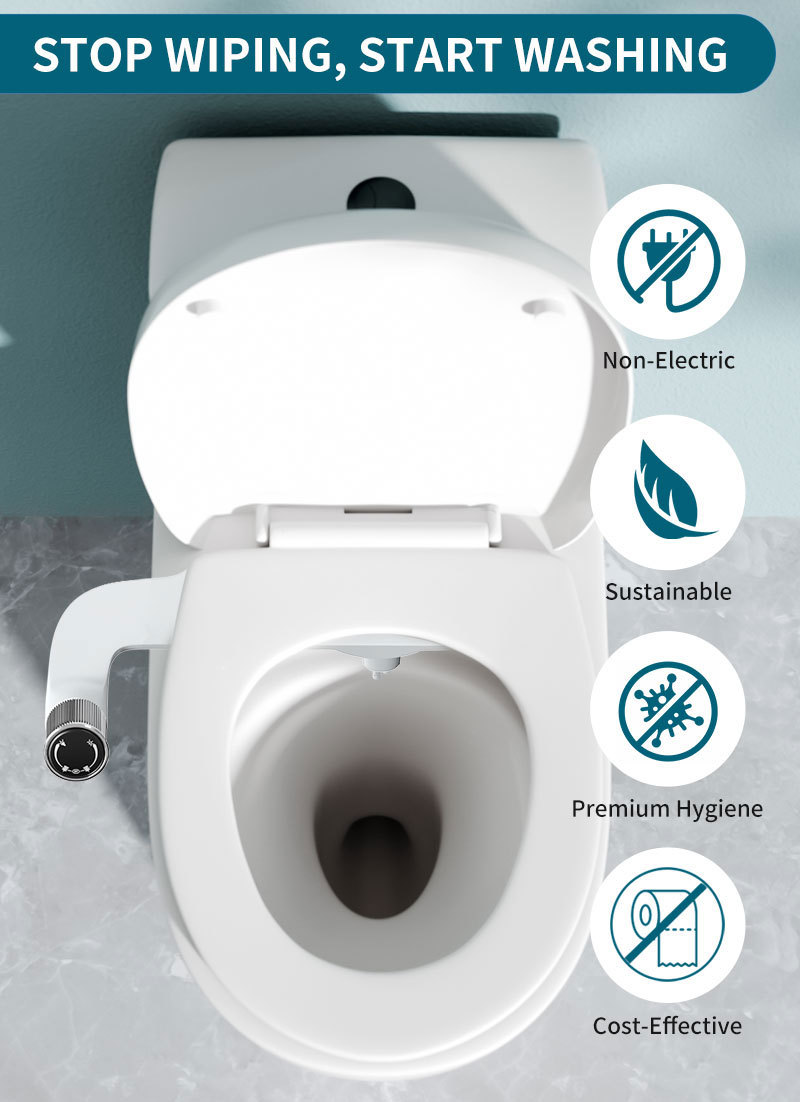 STOP WIPING, START WASHING

Non-Electric

Sustainable

Premium Hygiene

Cost-Effective