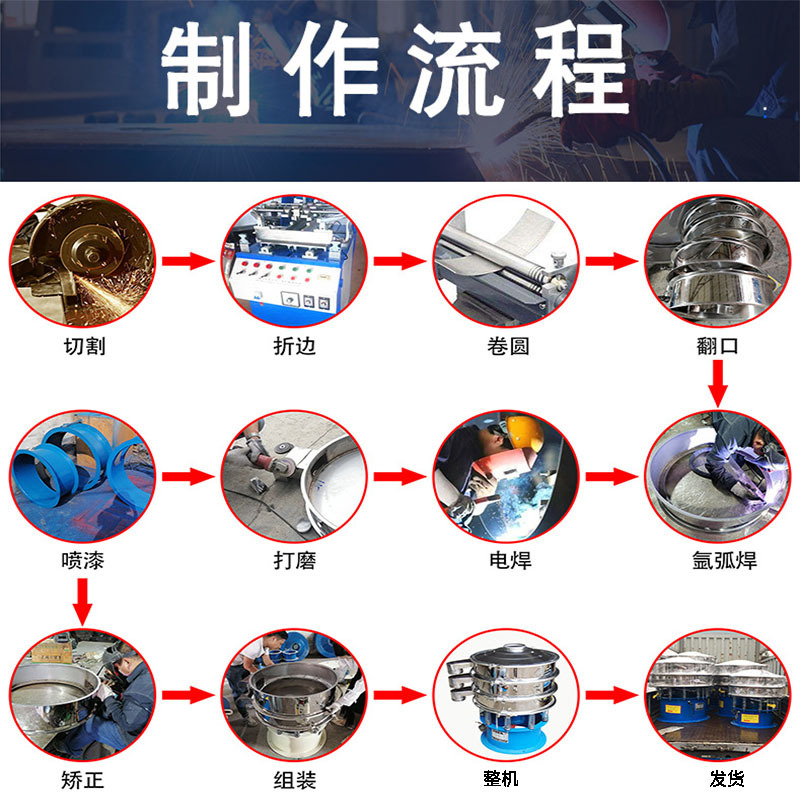 制作流程

切割

折边

卷圆

翻口

喷漆

打磨

电焊

氩弧焊

矫正

组装

整机

发货