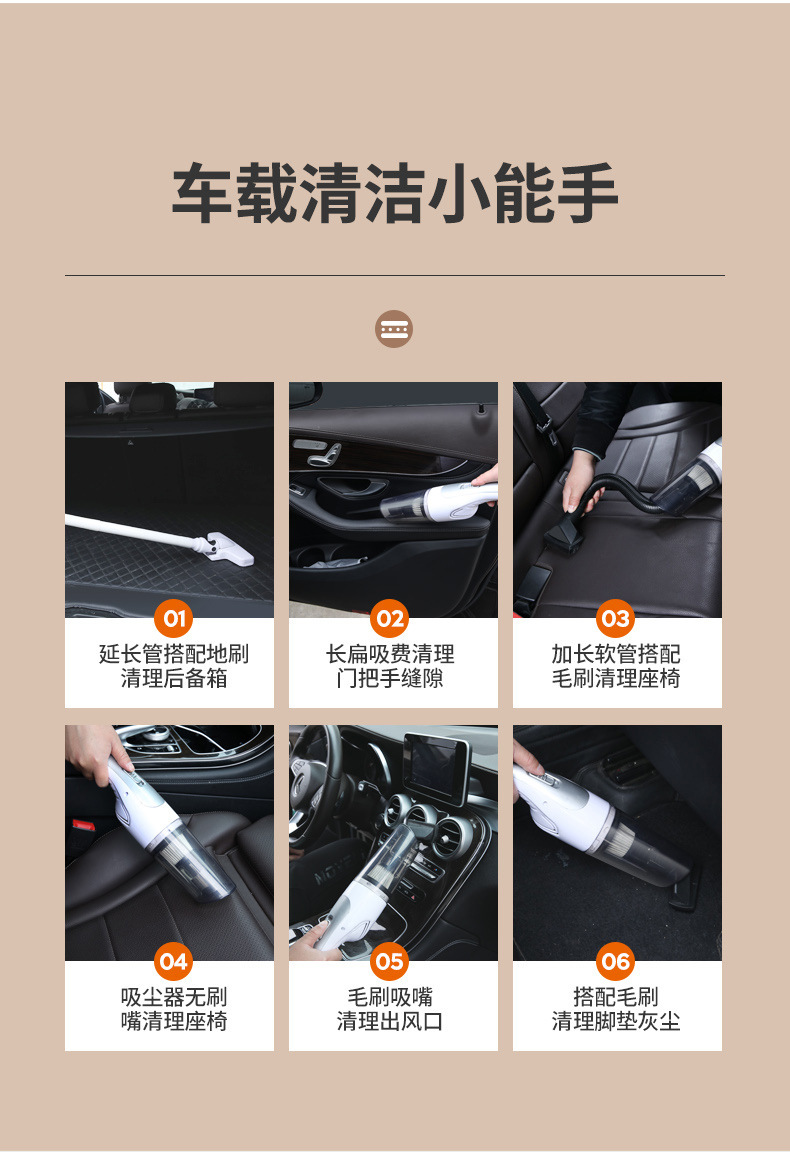 车载清洁小能手

01
延长管搭配地刷
清理后备箱

02
长扁吸费清理
门把手缝隙

03
加长软管搭配
毛刷清理座椅

04
吸尘器无刷
嘴清理座椅

05
毛刷吸嘴
清理出风口

06
搭配毛刷
清理脚垫灰尘