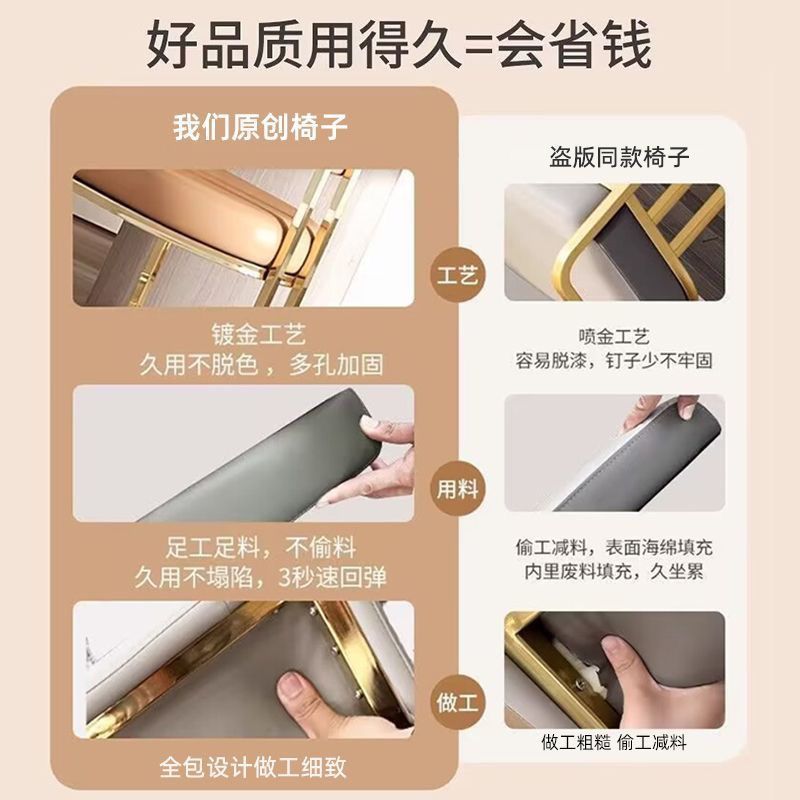 好品质用得久=会省钱

我们原创椅子

镀金工艺
久用不脱色，多孔加固

足工足料，不偷料
久用不塌陷，3秒速回弹

全包设计做工细致

工艺

用料

做工

盗版同款椅子

喷金工艺
容易脱漆，钉子少不牢固

偷工减料，表面海绵填充
内里废料填充，久坐累

做工粗糙 偷工减料