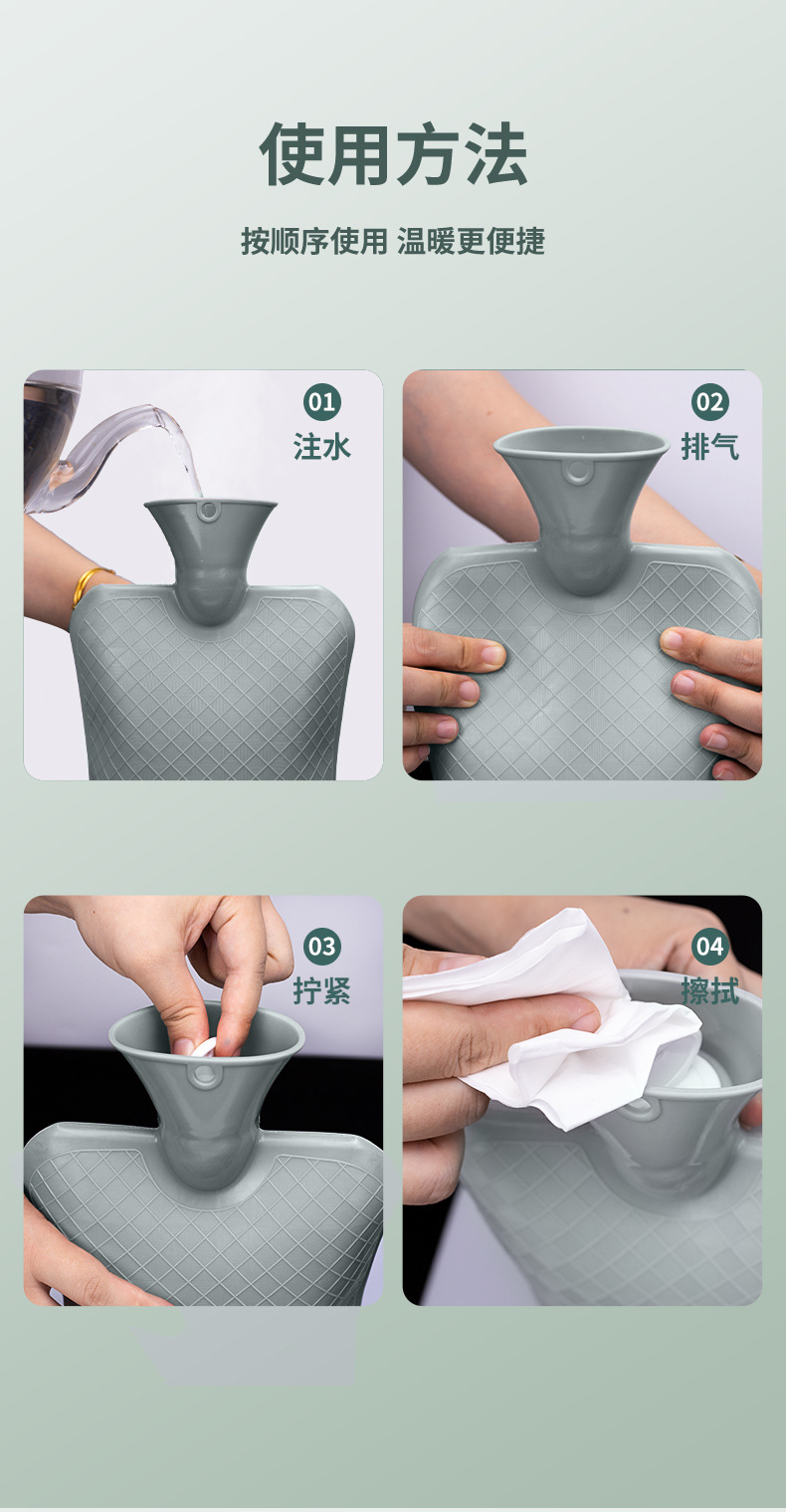 使用方法

按顺序使用 温暖更便捷

01
注水

02
排气

03
拧紧

04
擦拭