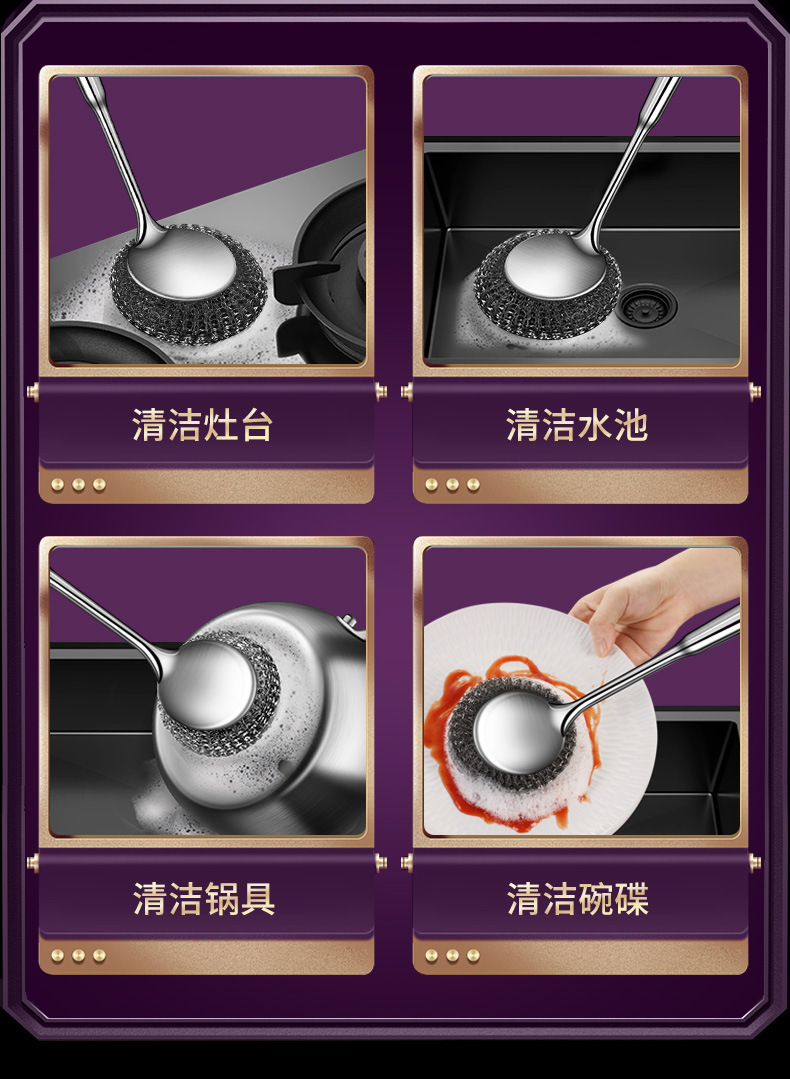 清洁灶台

清洁水池

清洁锅具

清洁碗碟