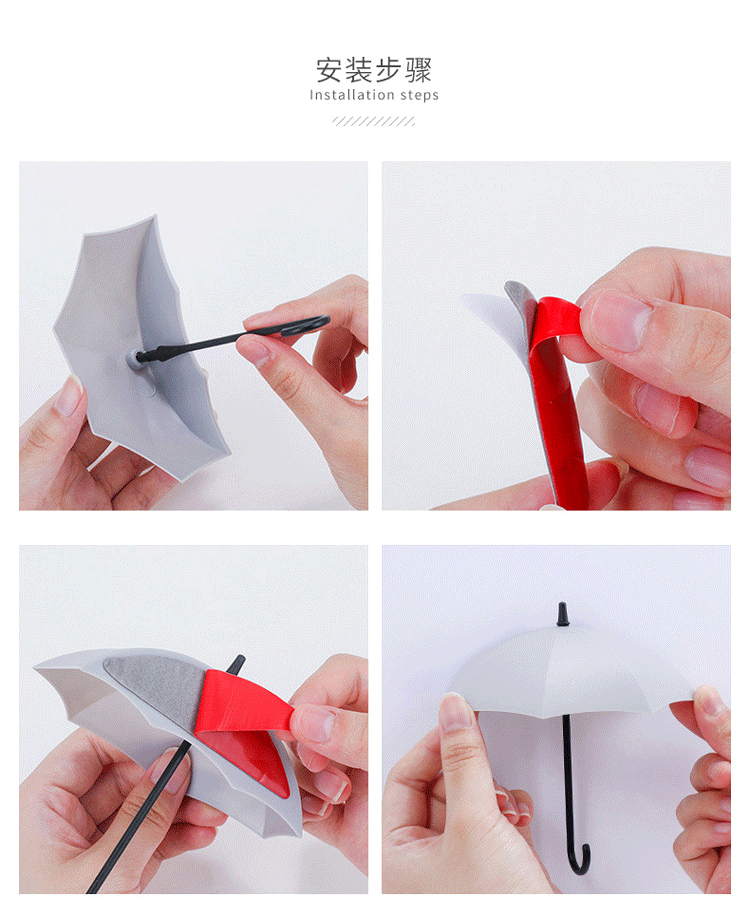 安装步骤
Installation steps